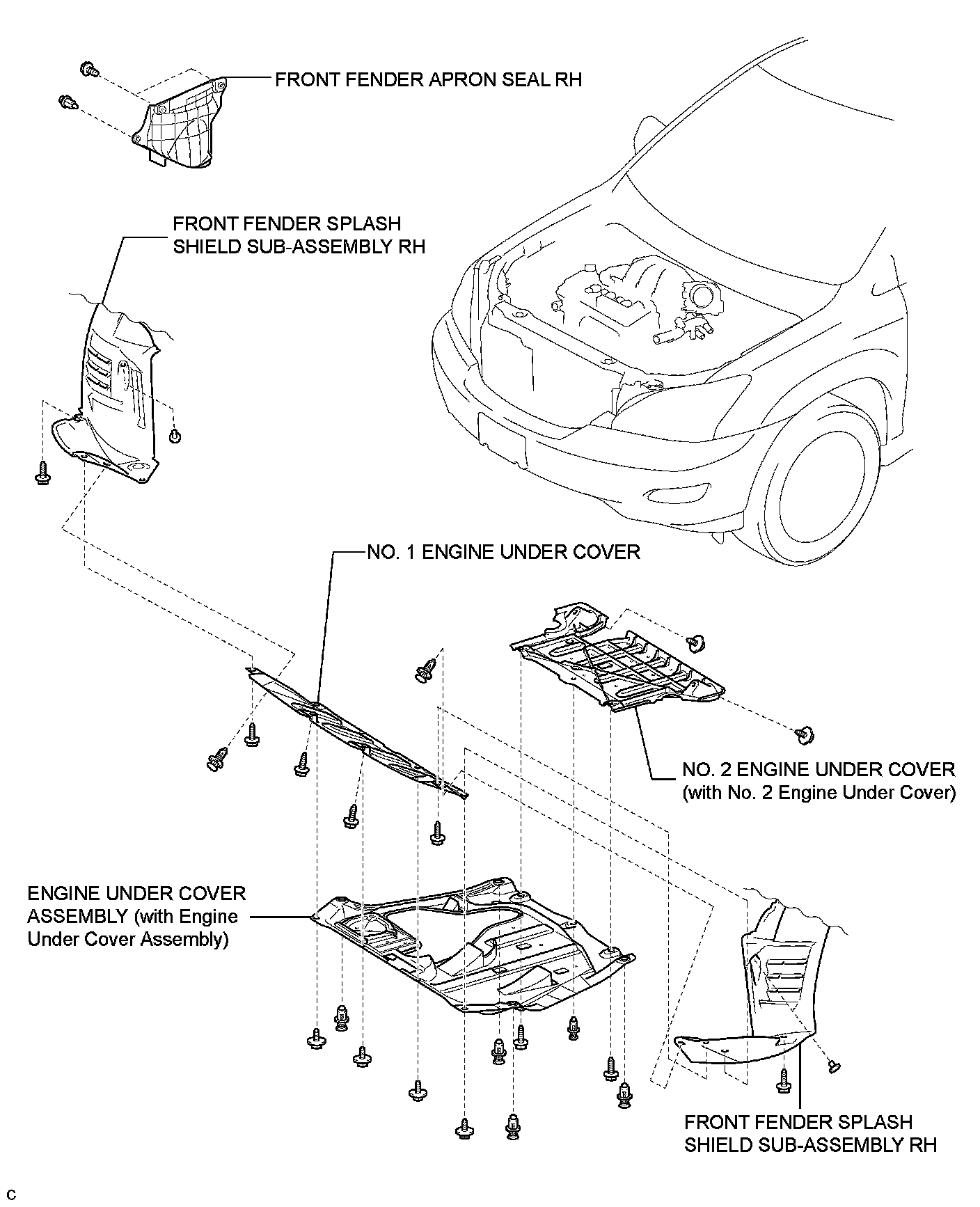 FRONT FENDER APRON SEAL RH

FRONT FENDER SPLASH SHIELD SUB-ASSEMBLY RH

NO. 1 ENGINE UNDER COVER

NO. 2 ENGINE UNDER COVER (with No. 2 Engine Under Cover)

ENGINE UNDER COVER ASSEMBLY (with Engine Under Cover Assembly)

FRONT FENDER SPLASH SHIELD SUB-ASSEMBLY RH

C