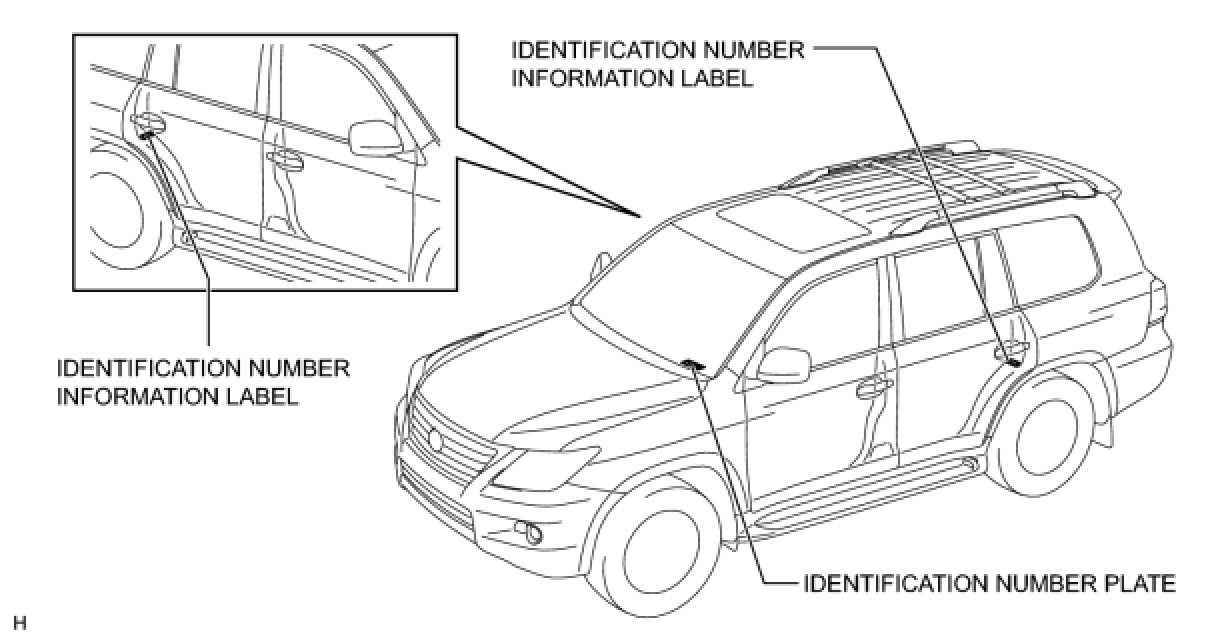 IDENTIFICATION NUMBER INFORMATION LABEL

IDENTIFICATION NUMBER INFORMATION LABEL

IDENTIFICATION NUMBER PLATE

H