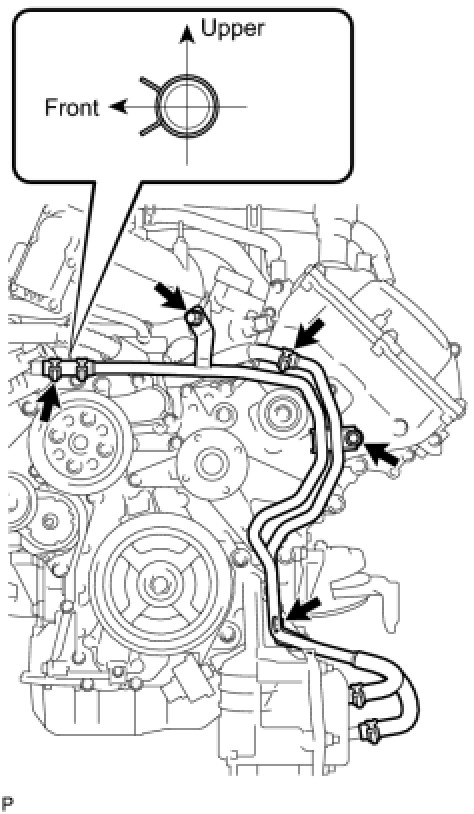 Upper

Front

P