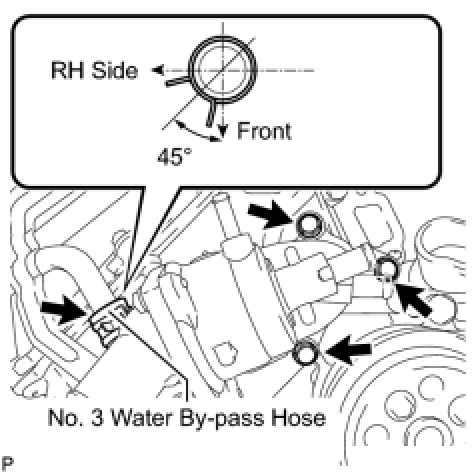 RH Side

Front

45°

No. 3 Water By-pass Hose

P