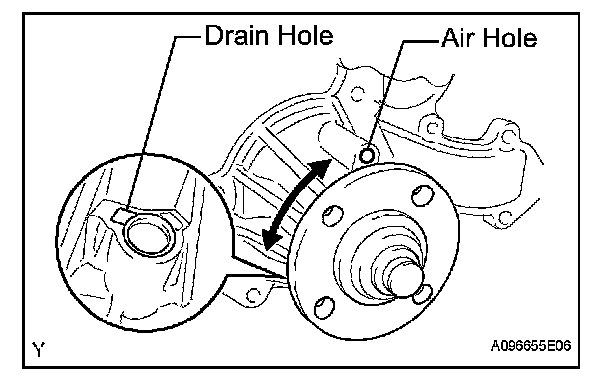 Drain Hole

Air Hole

Y

A096655E06