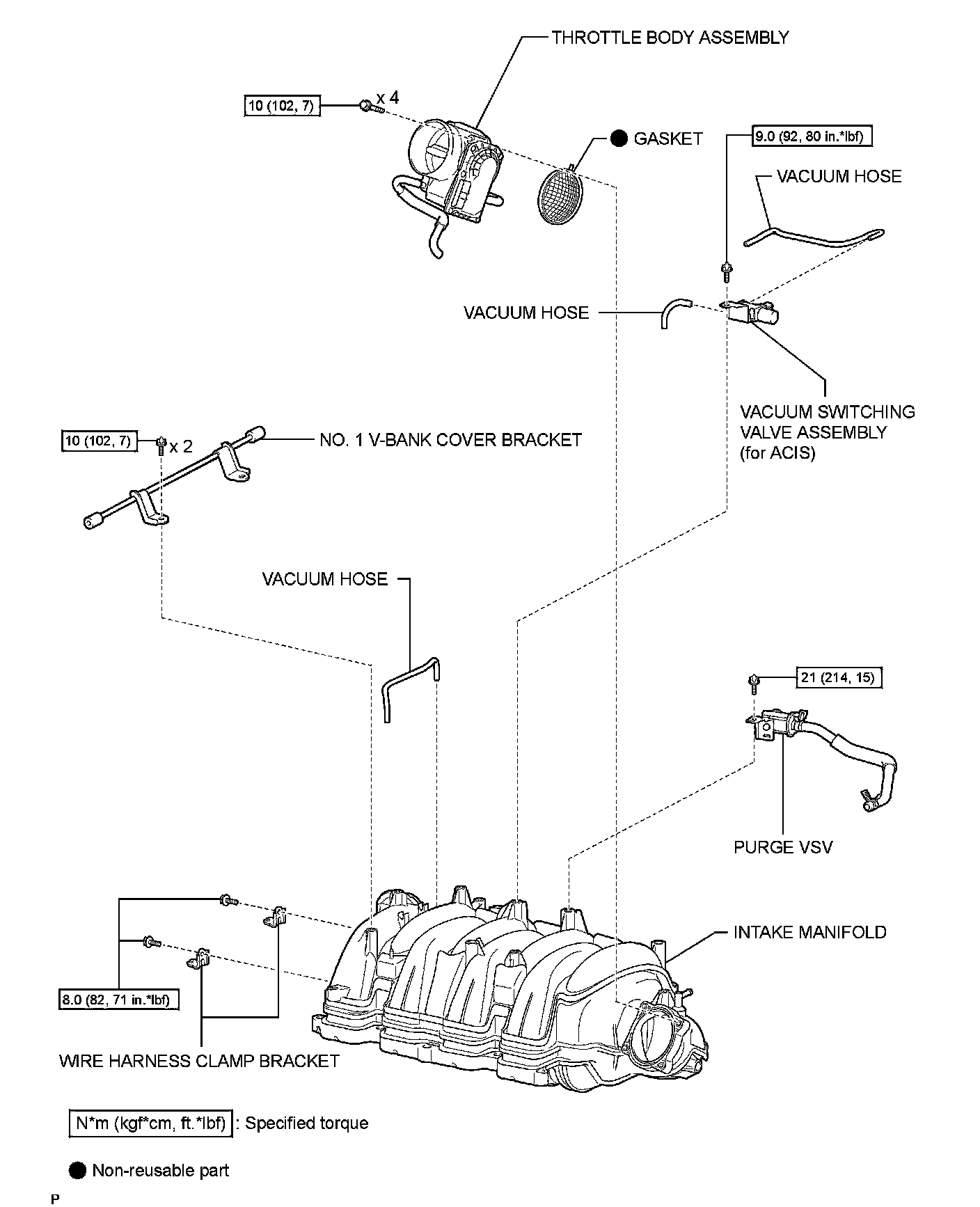 THROTTLE BODY ASSEMBLY

10 (102, 7)

x 4

● GASKET

9.0 (92, 80 in.*lbf)

VACUUM HOSE

VACUUM HOSE

VACUUM SWITCHING VALVE ASSEMBLY (for ACIS)

10 (102, 7)

x 2

NO. 1 V-BANK COVER BRACKET

VACUUM HOSE

21 (214, 15)

PURGE VSV

INTAKE MANIFOLD

8.0 (82, 71 in.*lbf)

WIRE HARNESS CLAMP BRACKET

N*m (kgf*cm, ft.*lbf) : Specified torque

● Non-reusable part

P