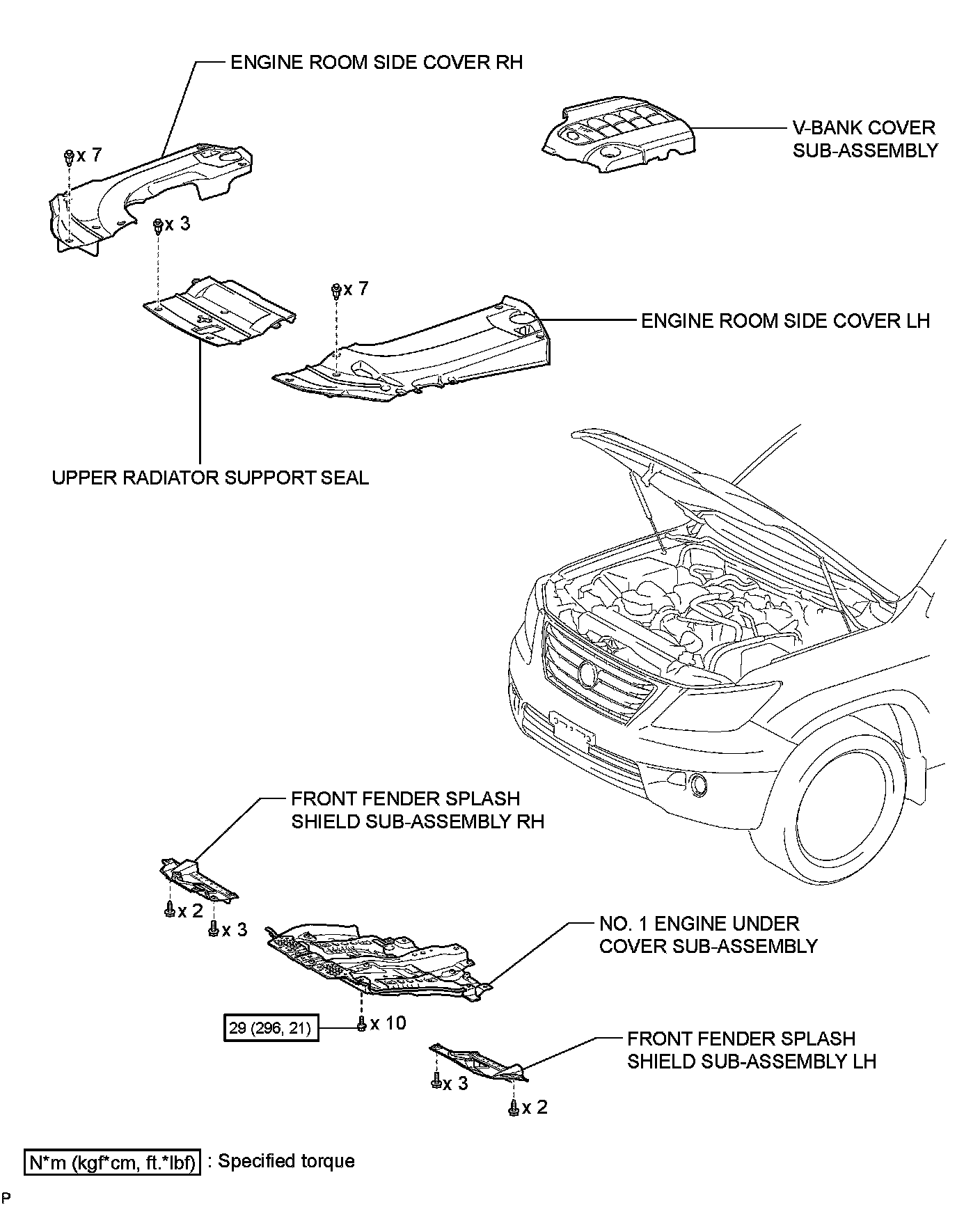 ENGINE ROOM SIDE COVER RH

V-BANK COVER SUB-ASSEMBLY

x 7

x 3

x 7

ENGINE ROOM SIDE COVER LH

UPPER RADIATOR SUPPORT SEAL

FRONT FENDER SPLASH SHIELD SUB-ASSEMBLY RH

x 2

x 3

NO. 1 ENGINE UNDER COVER SUB-ASSEMBLY

29 (296, 21)

x 10

FRONT FENDER SPLASH SHIELD SUB-ASSEMBLY LH

x 3

x 2

N*m (kgf*cm, ft.*lbf) : Specified torque

P