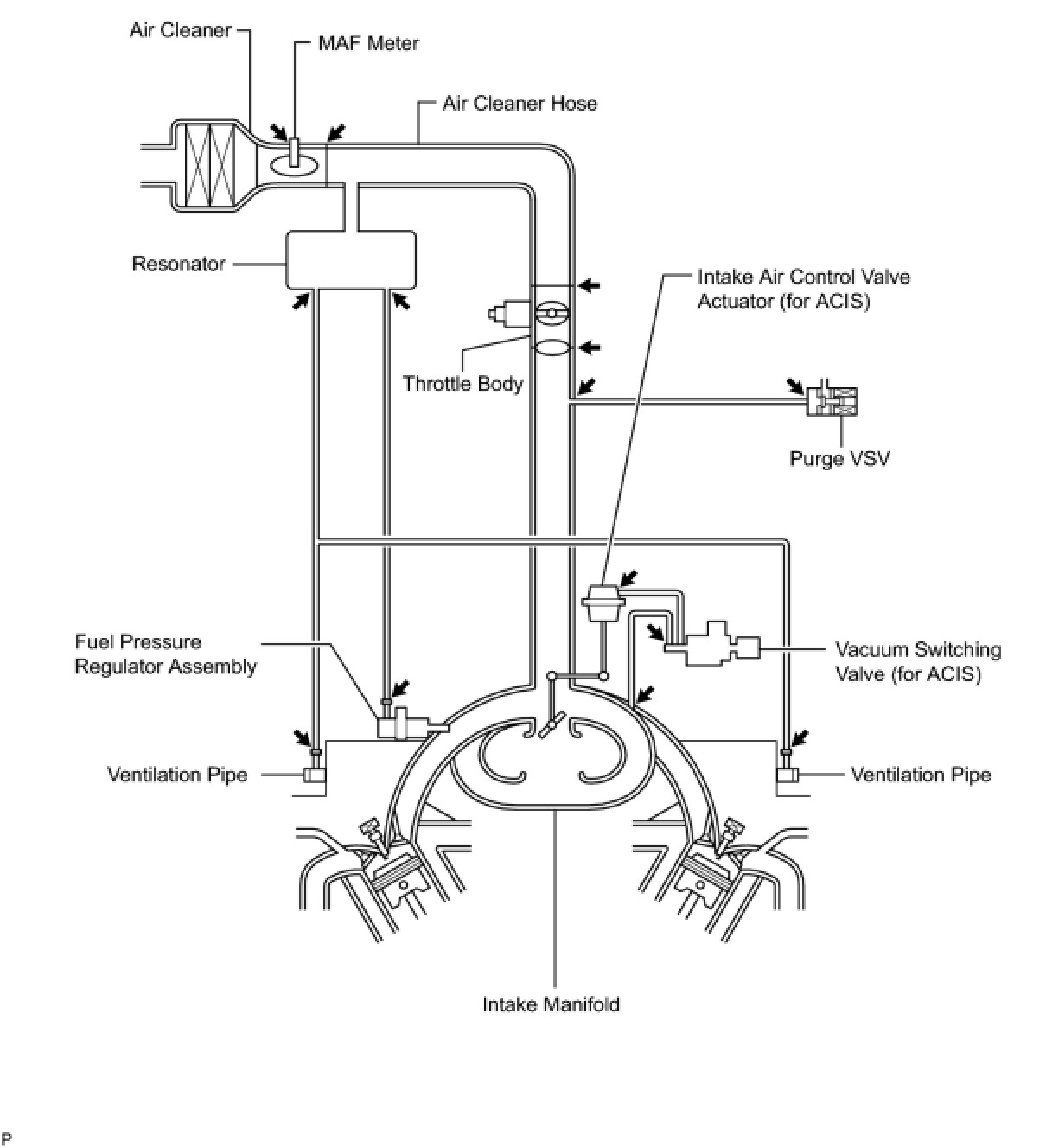 Air Cleaner

MAF Meter

Air Cleaner Hose

Resonator

Intake Air Control Valve Actuator (for ACIS)

Throttle Body

Purge VSV

Fuel Pressure Regulator Assembly

Vacuum Switching Valve (for ACIS)

Ventilation Pipe

Ventilation Pipe

Intake Manifold

P