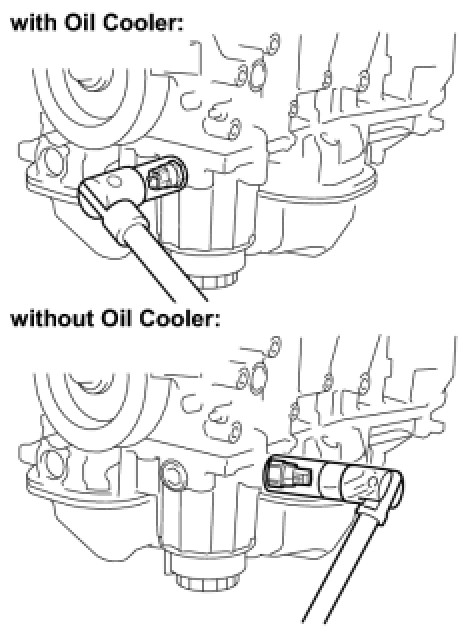 with Oil Cooler:

without Oil Cooler: