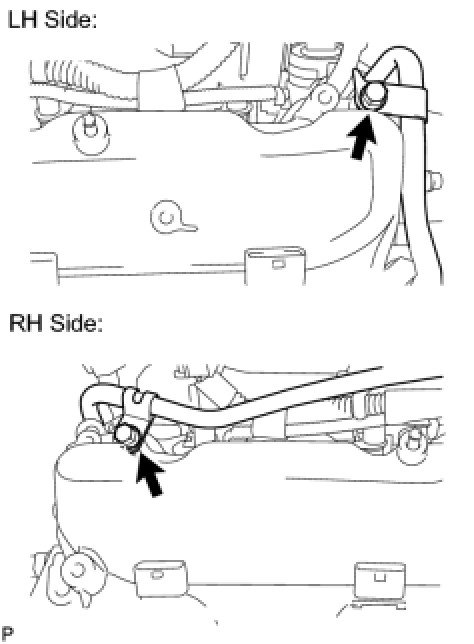 LH Side:

RH Side:

P