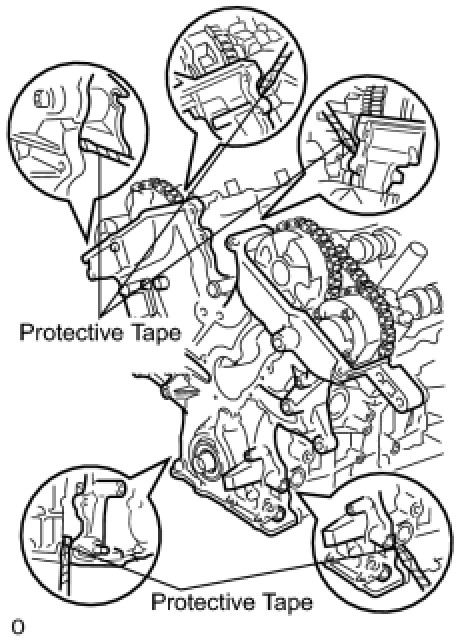 Protective Tape

Protective Tape

O