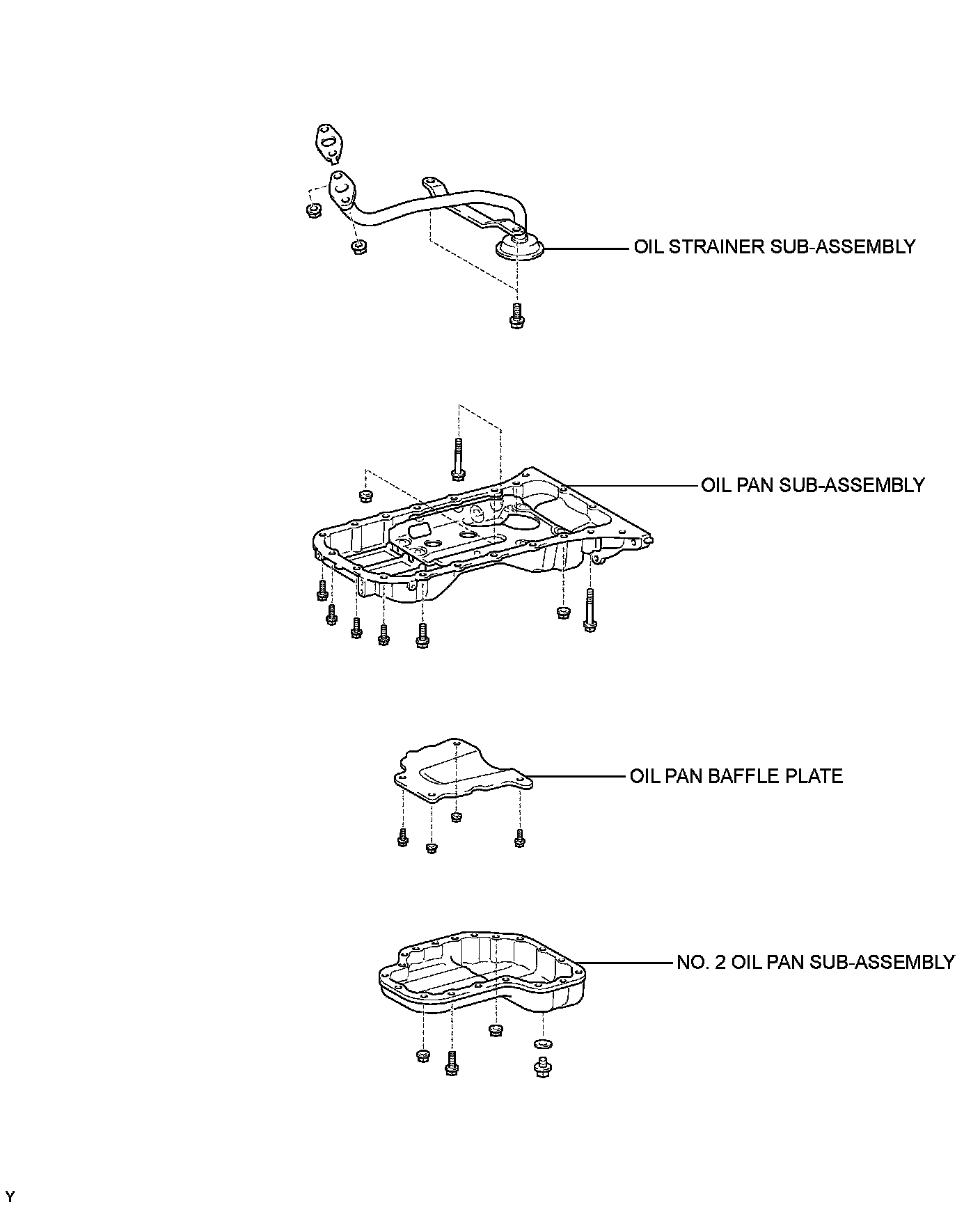 OIL STRAINER SUB-ASSEMBLY

OIL PAN SUB-ASSEMBLY

OIL PAN BAFFLE PLATE

NO. 2 OIL PAN SUB-ASSEMBLY

Y