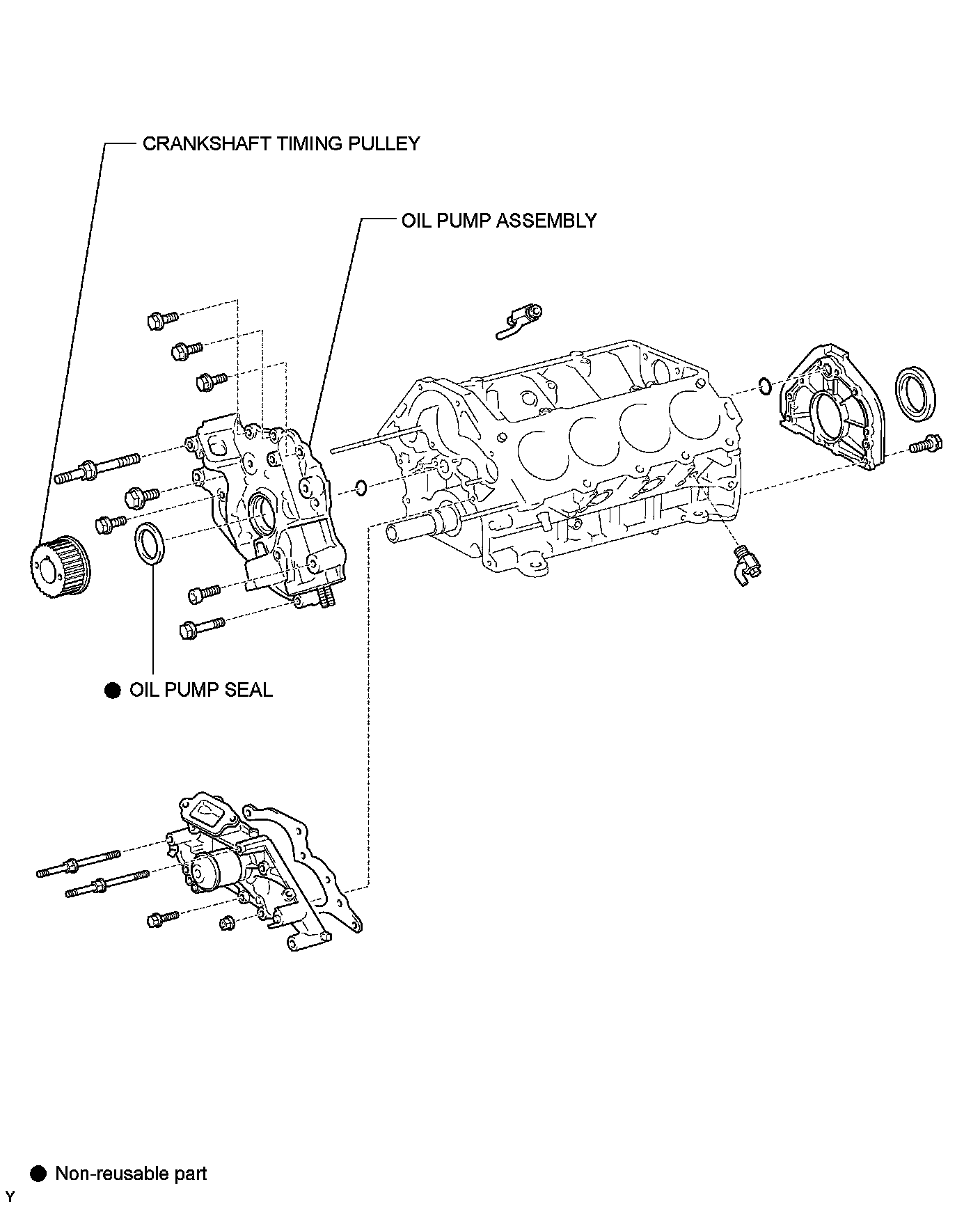 CRANKSHAFT TIMING PULLEY

OIL PUMP ASSEMBLY

● OIL PUMP SEAL

● Non-reusable part

Y