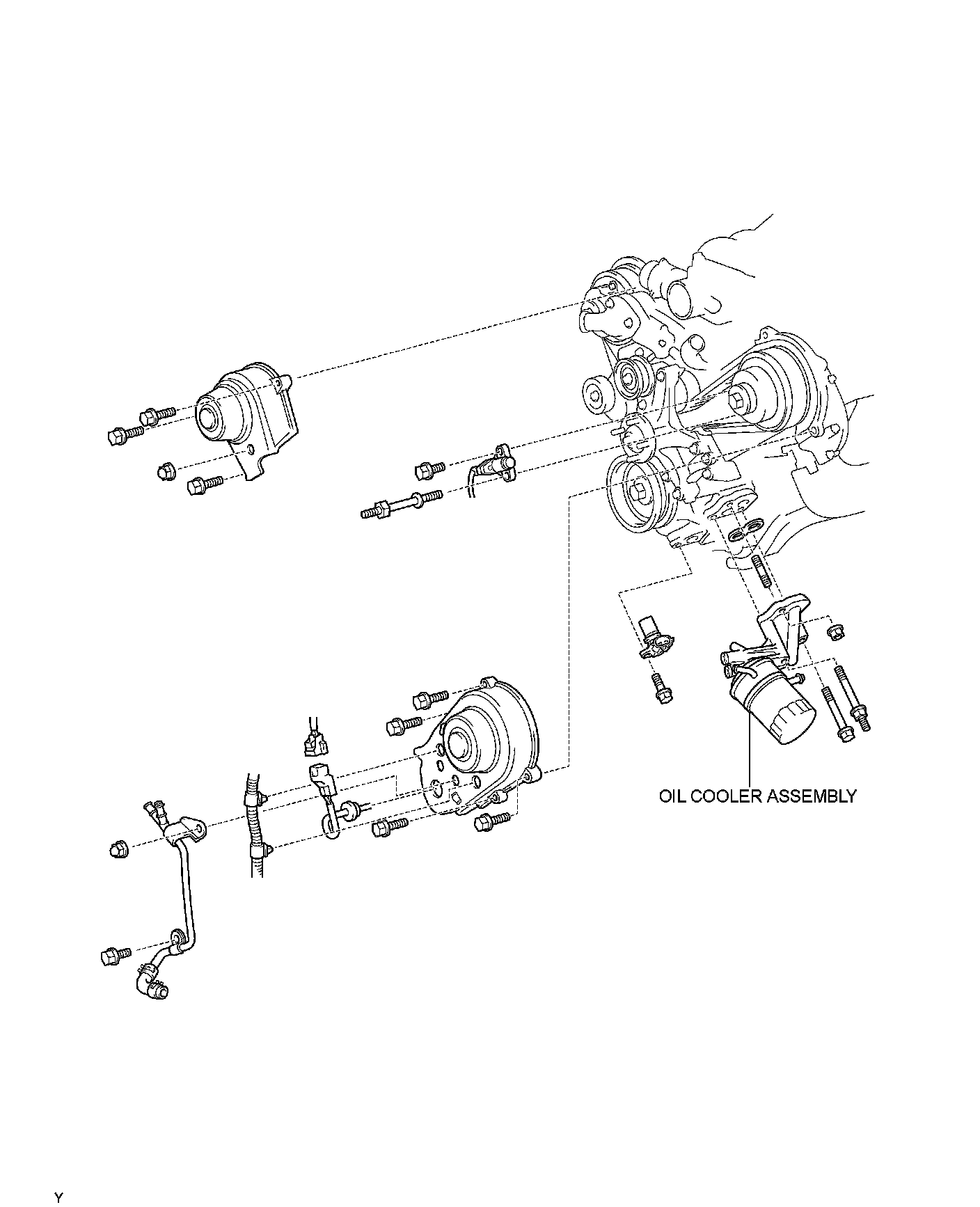 OIL COOLER ASSEMBLY

Y