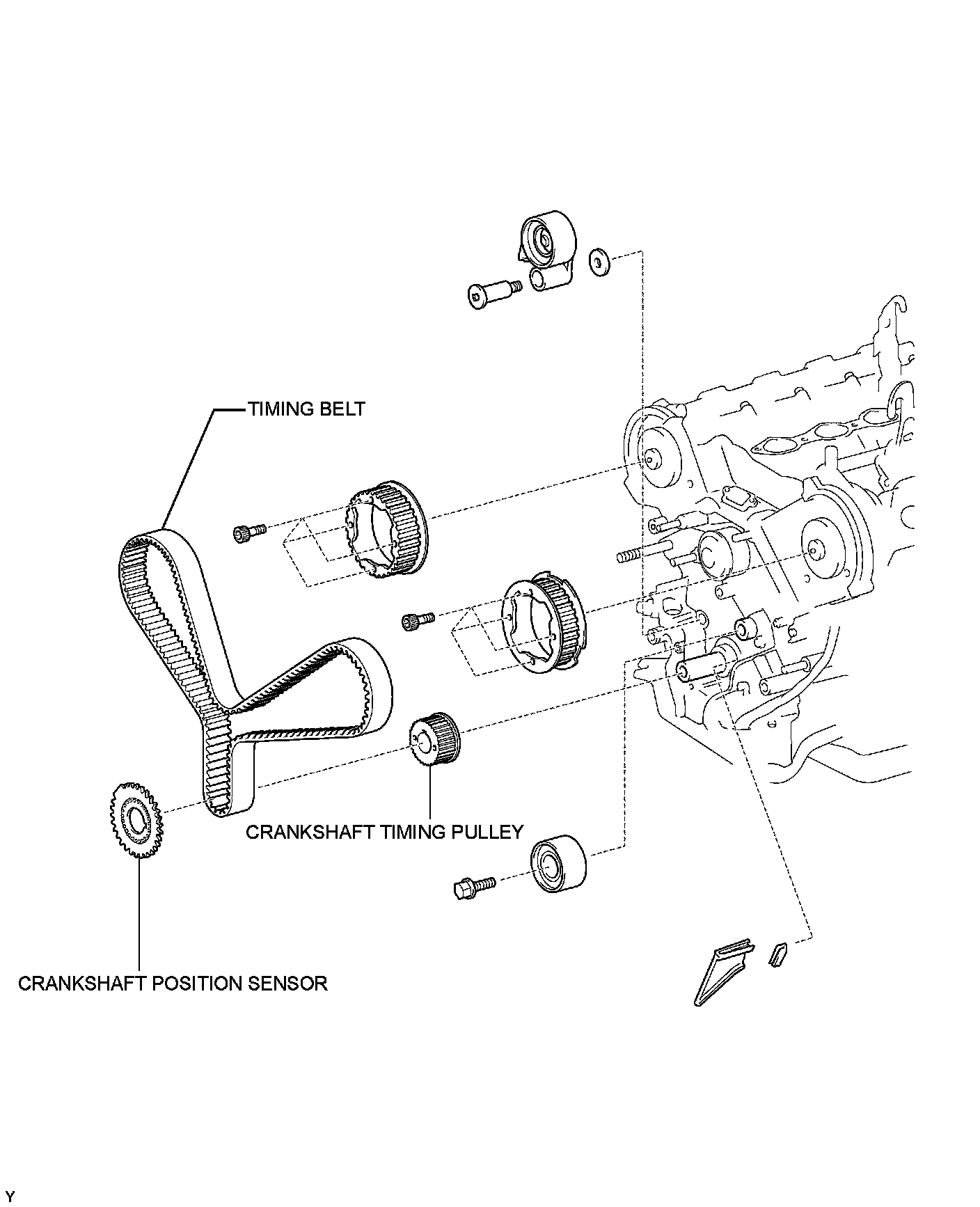 TIMING BELT

CRANKSHAFT TIMING PULLEY

CRANKSHAFT POSITION SENSOR

Y