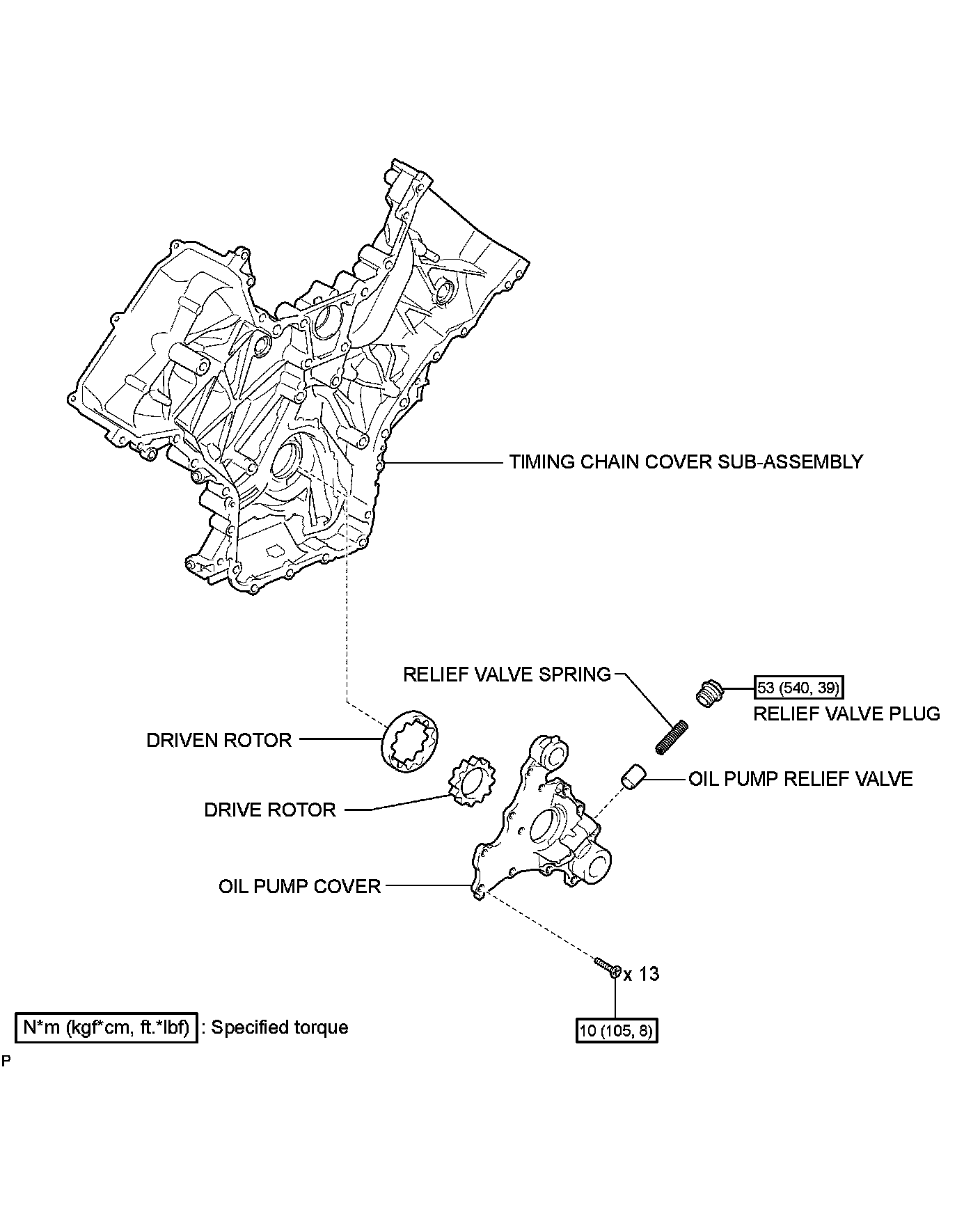 TIMING CHAIN COVER SUB-ASSEMBLY

RELIEF VALVE SPRING

53 (540, 39)

RELIEF VALVE PLUG

DRIVEN ROTOR

OIL PUMP RELIEF VALVE

DRIVE ROTOR

OIL PUMP COVER

x 13

10 (105, 8)

N*m (kgf*cm, ft.*lbf) : Specified torque

P