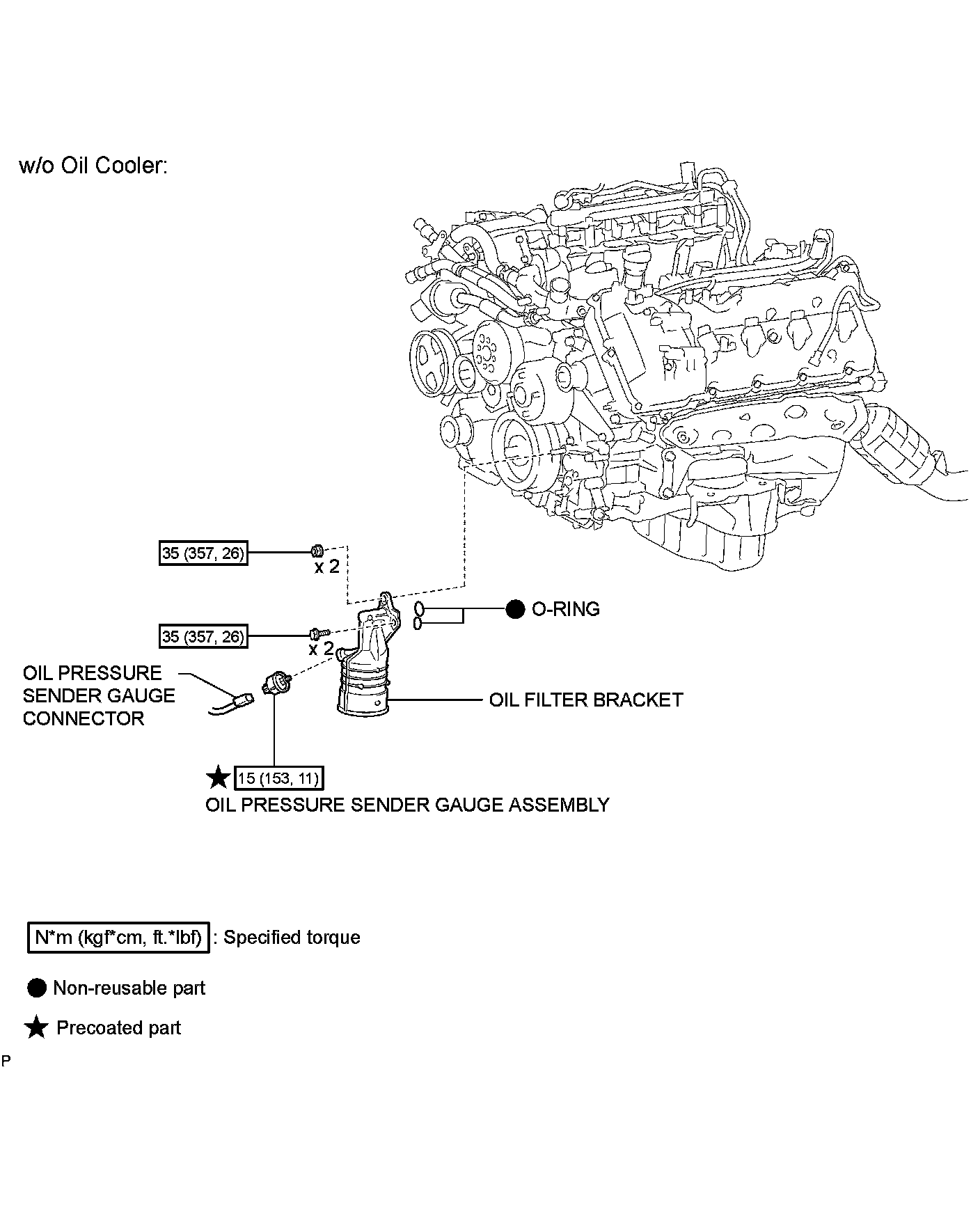 w/o Oil Cooler:

35 (357, 26)

x 2

O-RING

35 (357, 26)

x 2

OIL PRESSURE SENDER GAUGE CONNECTOR

OIL FILTER BRACKET

15 (153, 11)

OIL PRESSURE SENDER GAUGE ASSEMBLY

N*m (kgf*cm, ft.*lbf) : Specified torque

Non-reusable part

Precoated part

P