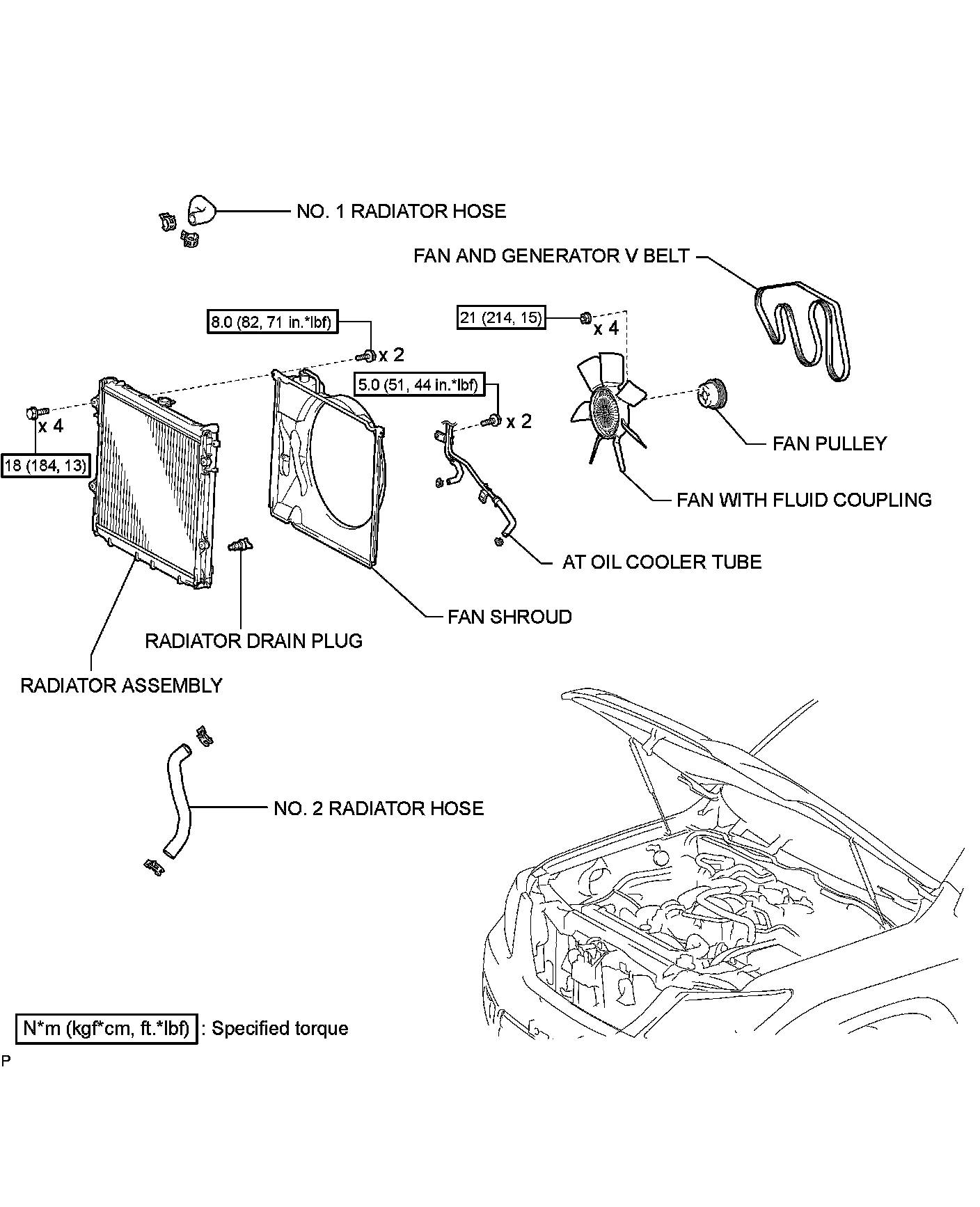 NO. 1 RADIATOR HOSE

FAN AND GENERATOR V BELT

8.0 (82, 71 in.*lbf)

x 2

21 (214, 15)

x 4

5.0 (51, 44 in.*lbf)

x 2

x 4

18 (184, 13)

FAN PULLEY

FAN WITH FLUID COUPLING

AT OIL COOLER TUBE

FAN SHROUD

RADIATOR DRAIN PLUG

RADIATOR ASSEMBLY

NO. 2 RADIATOR HOSE

N*m (kgf*cm, ft.*lbf) : Specified torque

P