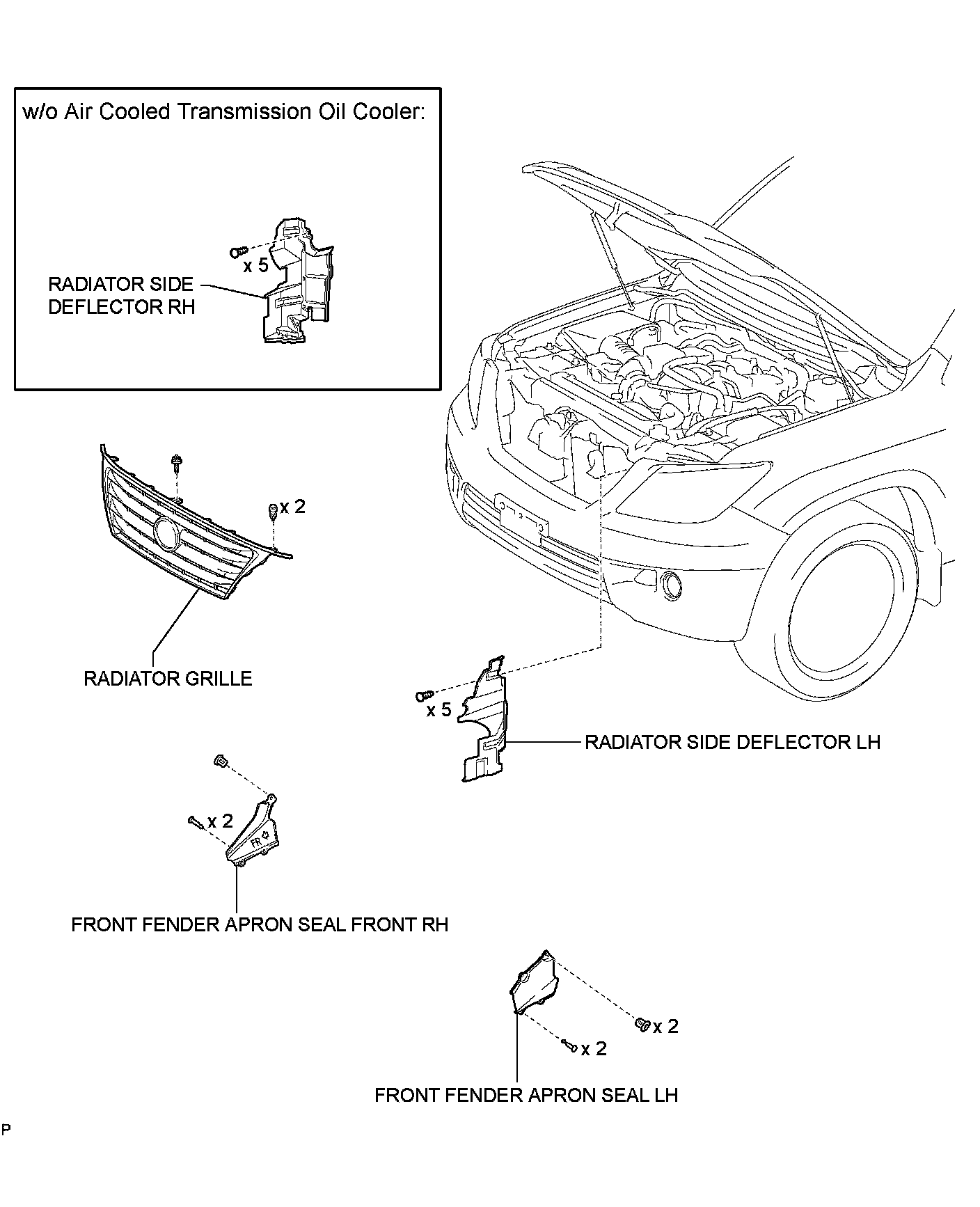 w/o Air Cooled Transmission Oil Cooler:

x 5

RADIATOR SIDE DEFLECTOR RH

x 2

RADIATOR GRILLE

x 5

RADIATOR SIDE DEFLECTOR LH

x 2

FR

FRONT FENDER APRON SEAL FRONT RH

x 2

x 2

FRONT FENDER APRON SEAL LH

P