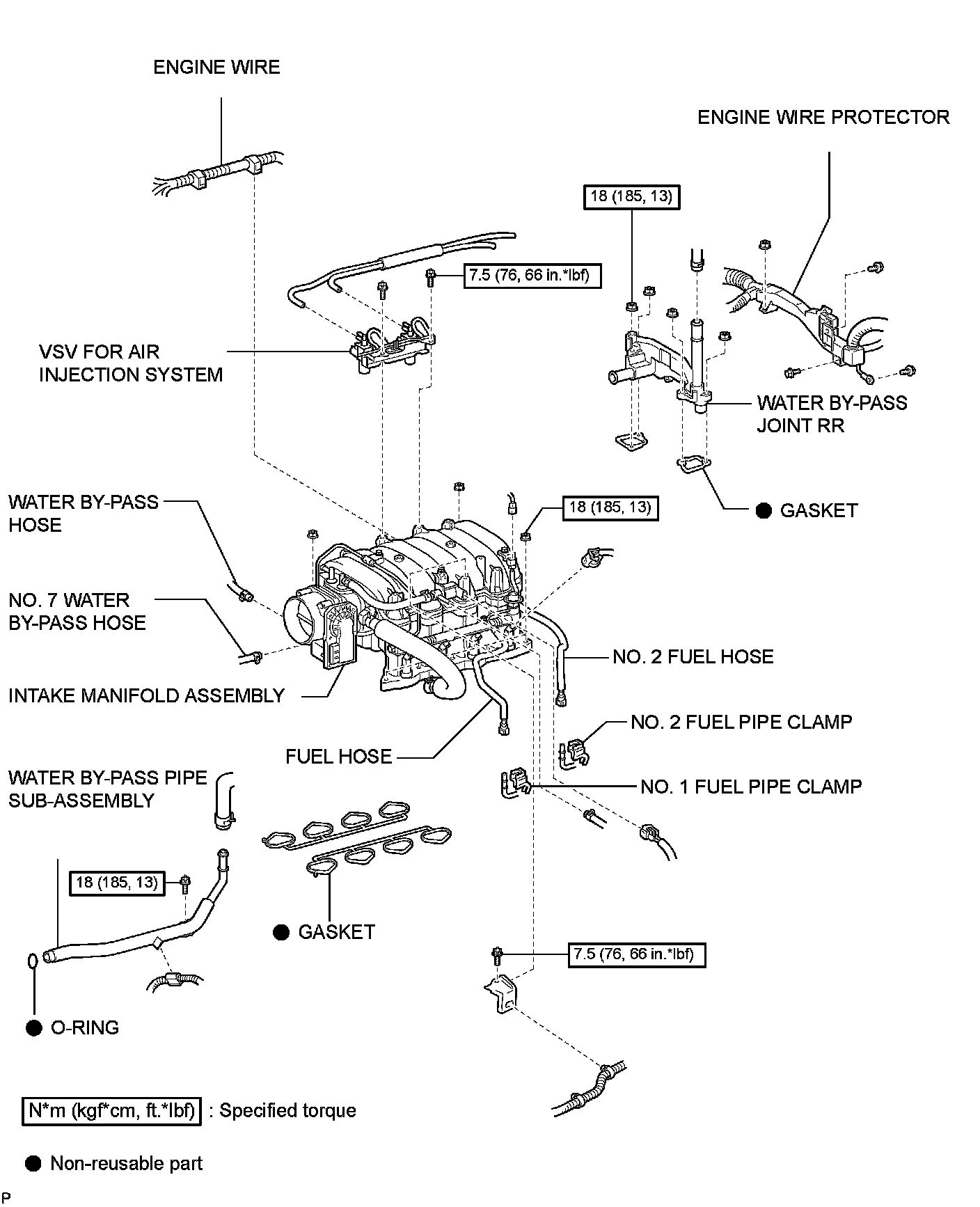 ENGINE WIRE

ENGINE WIRE PROTECTOR

18 (185, 13)

7.5 (76, 66 in.*lbf)

VSV FOR AIR INJECTION SYSTEM

WATER BY-PASS JOINT RR

● GASKET

WATER BY-PASS HOSE

18 (185, 13)

NO. 7 WATER BY-PASS HOSE

NO. 2 FUEL HOSE

INTAKE MANIFOLD ASSEMBLY

NO. 2 FUEL PIPE CLAMP

FUEL HOSE

WATER BY-PASS PIPE SUB-ASSEMBLY

NO. 1 FUEL PIPE CLAMP

18 (185, 13)

● GASKET

7.5 (76, 66 in.*lbf)

● O-RING

N*m (kgf*cm, ft.*lbf) : Specified torque

● Non-reusable part

P