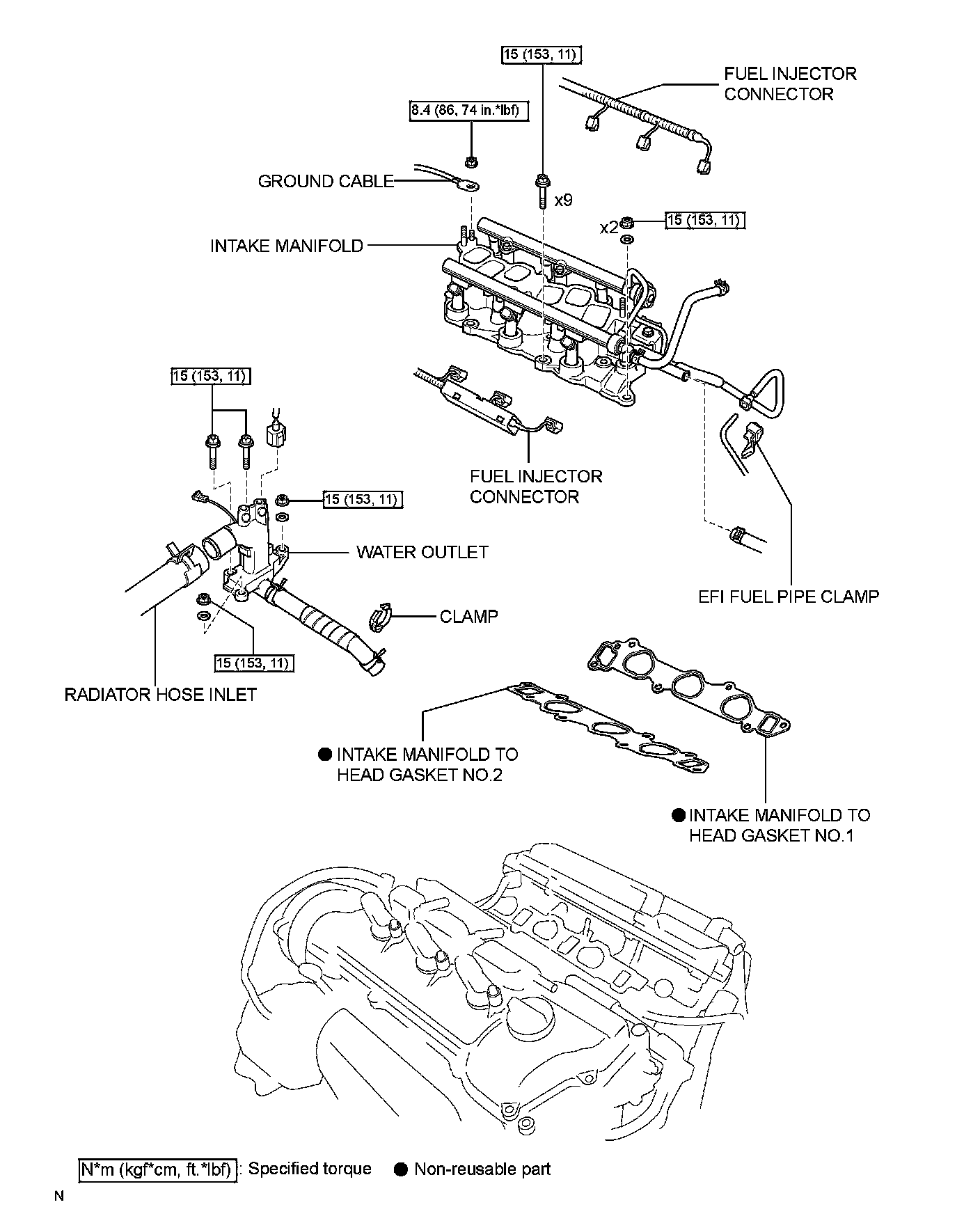 15 (153, 11)

FUEL INJECTOR CONNECTOR

8.4 (86, 74 in.*lbf)

GROUND CABLE

x9

x2

15 (153, 11)

INTAKE MANIFOLD

15 (153, 11)

FUEL INJECTOR CONNECTOR

15 (153, 11)

WATER OUTLET

EFI FUEL PIPE CLAMP

CLAMP

15 (153, 11)

RADIATOR HOSE INLET

● INTAKE MANIFOLD TO HEAD GASKET NO.2

● INTAKE MANIFOLD TO HEAD GASKET NO.1

N*m (kgf*cm, ft.*lbf) : Specified torque ● Non-reusable part

N