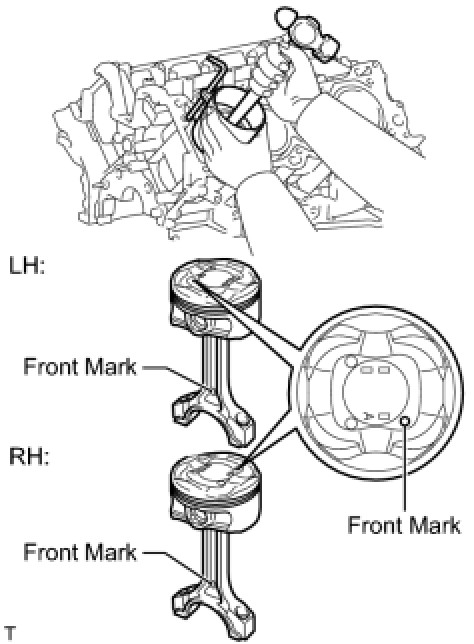 LH:

Front Mark

RH:

Front Mark

Front Mark

T