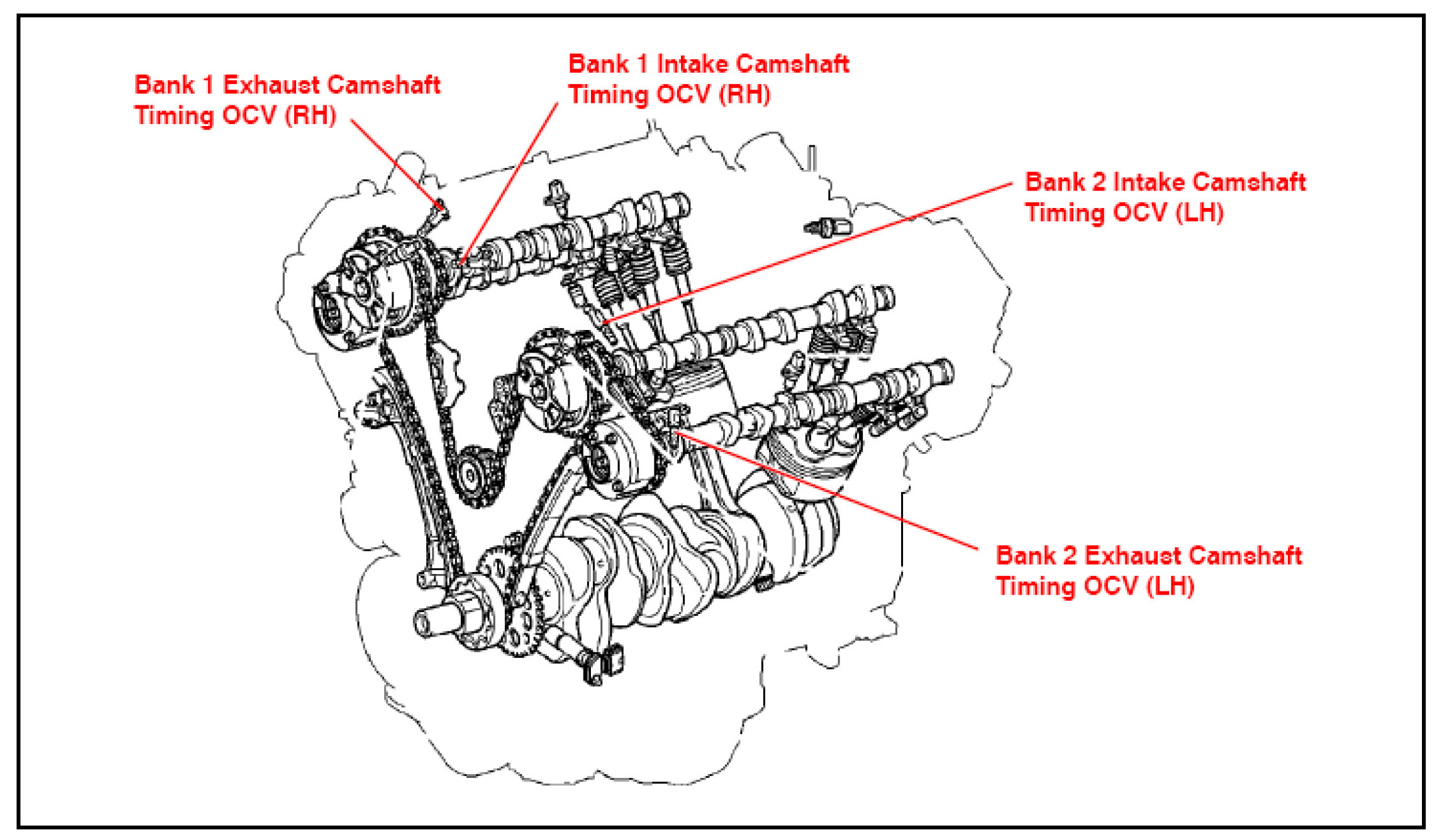 Bank 1 Exhaust Camshaft Timing OCV (RH)

Bank 1 Intake Camshaft Timing OCV (RH)

Bank 2 Intake Camshaft Timing OCV (LH)

Bank 2 Exhaust Camshaft Timing OCV (LH)