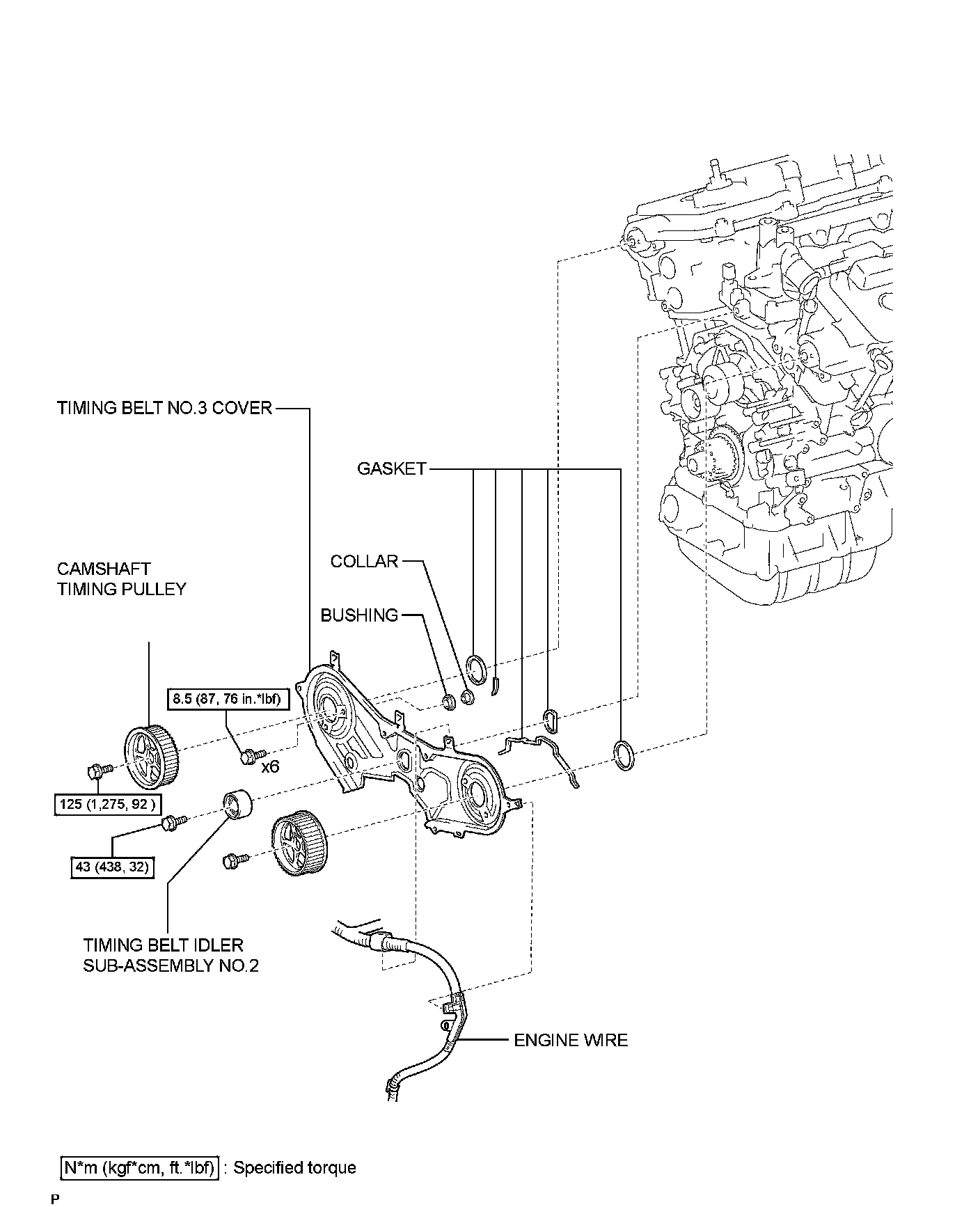 TIMING BELT NO.3 COVER

GASKET

COLLAR

CAMSHAFT
TIMING PULLEY

BUSHING

8.5 (87, 76 in.*lbf)

x6

125 (1,275, 92 )

43 (438, 32)

TIMING BELT IDLER
SUB-ASSEMBLY NO.2

ENGINE WIRE

N*m (kgf*cm, ft.*lbf) : Specified torque

P