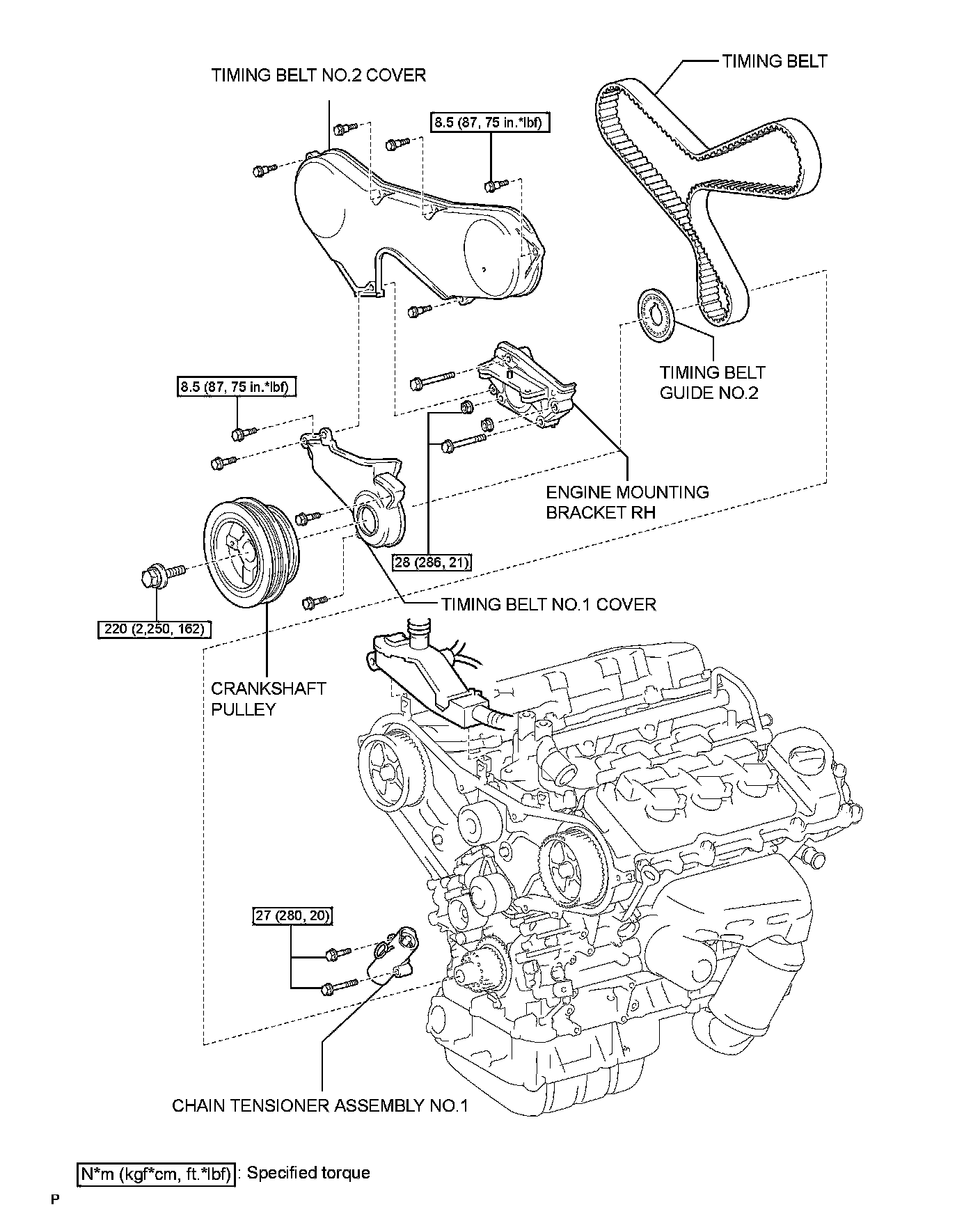 TIMING BELT NO.2 COVER

TIMING BELT

8.5 (87, 75 in.*lbf)

TIMING BELT GUIDE NO.2

8.5 (87, 75 in.*lbf)

ENGINE MOUNTING BRACKET RH

28 (286, 21)

TIMING BELT NO.1 COVER

220 (2,250, 162)

CRANKSHAFT PULLEY

27 (280, 20)

CHAIN TENSIONER ASSEMBLY NO.1

N*m (kgf*cm, ft.*lbf) : Specified torque

P