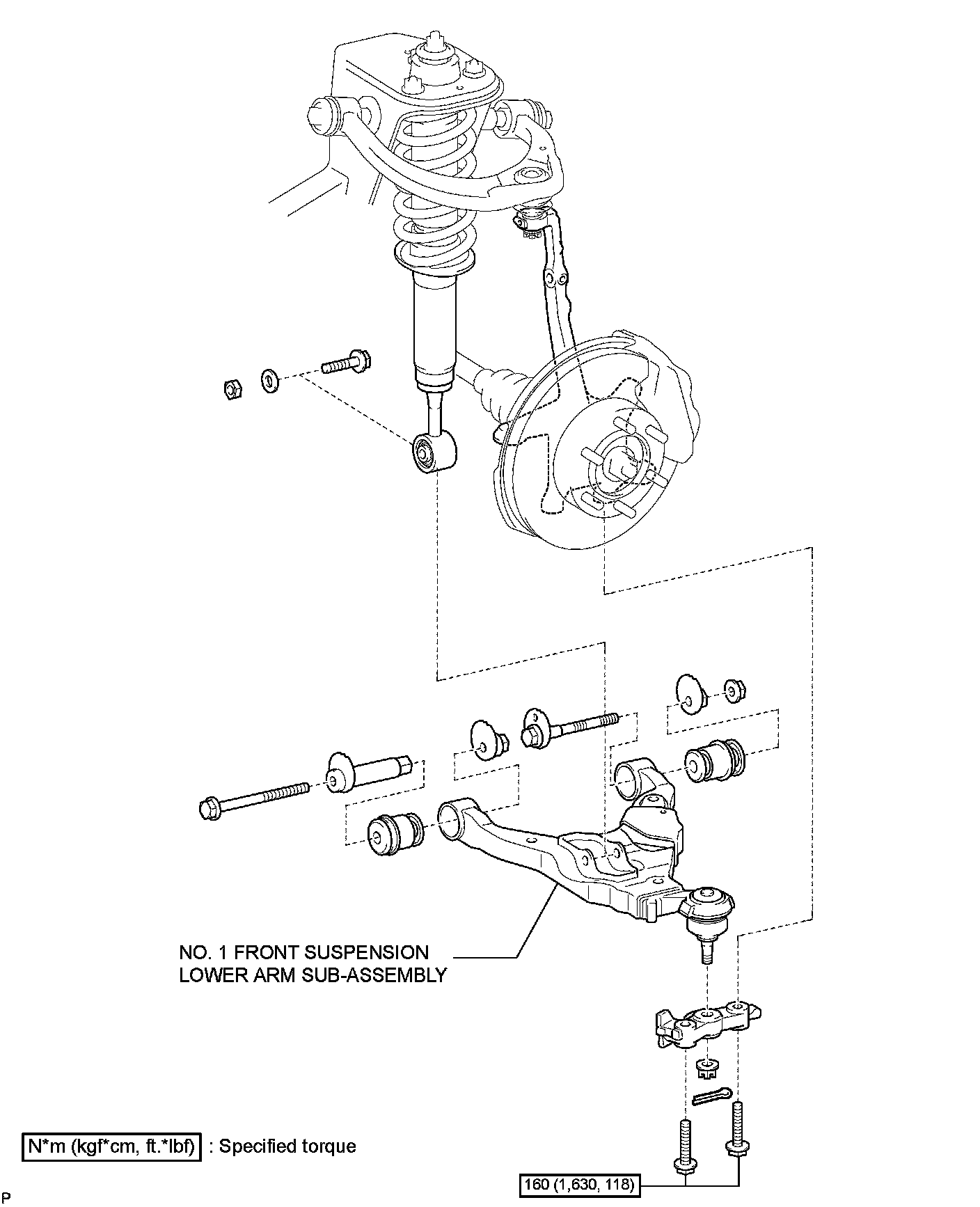 NO. 1 FRONT SUSPENSION LOWER ARM SUB-ASSEMBLY

N*m (kgf*cm, ft.*lbf) : Specified torque

160 (1,630, 118)

P