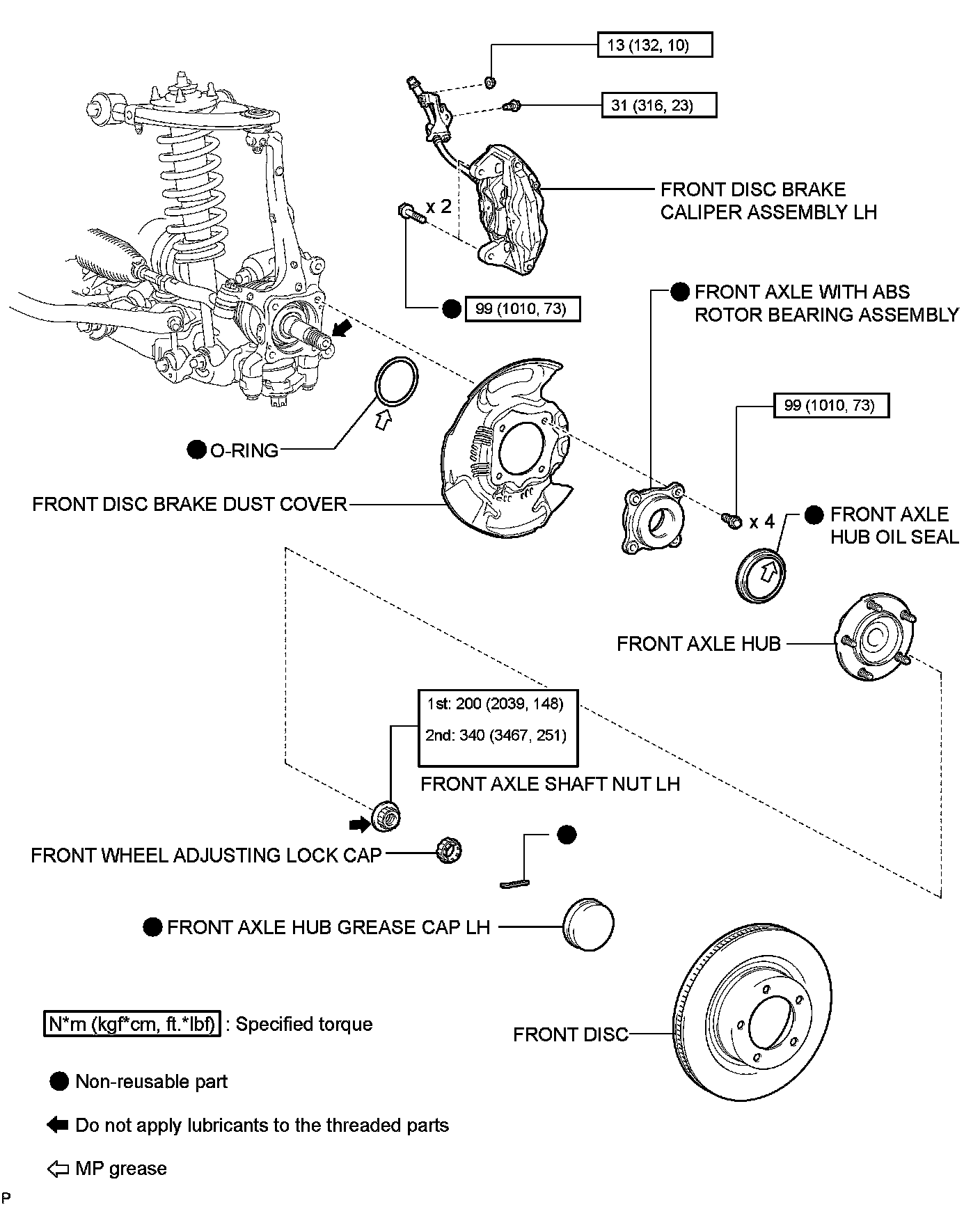 13 (132, 10)

31 (316, 23)

FRONT DISC BRAKE CALIPER ASSEMBLY LH

x 2

99 (1010, 73)

FRONT AXLE WITH ABS ROTOR BEARING ASSEMBLY

99 (1010, 73)

O-RING

FRONT DISC BRAKE DUST COVER

x 4

FRONT AXLE HUB OIL SEAL

FRONT AXLE HUB

1st: 200 (2039, 148)
2nd: 340 (3467, 251)

FRONT AXLE SHAFT NUT LH

FRONT WHEEL ADJUSTING LOCK CAP

FRONT AXLE HUB GREASE CAP LH

FRONT DISC

N*m (kgf*cm, ft.*lbf) : Specified torque

Non-reusable part

Do not apply lubricants to the threaded parts

MP grease

P