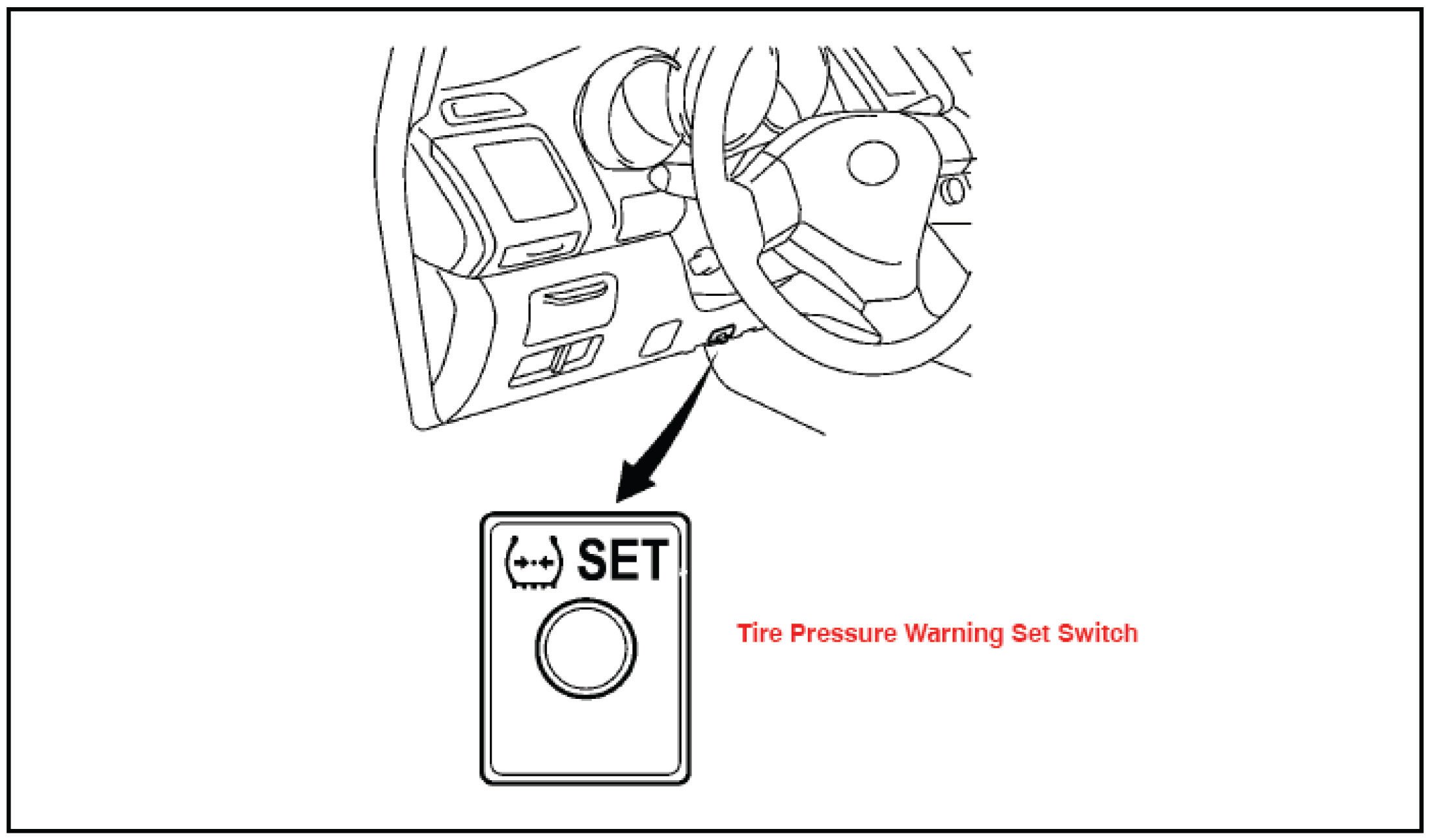 SET

Tire Pressure Warning Set Switch