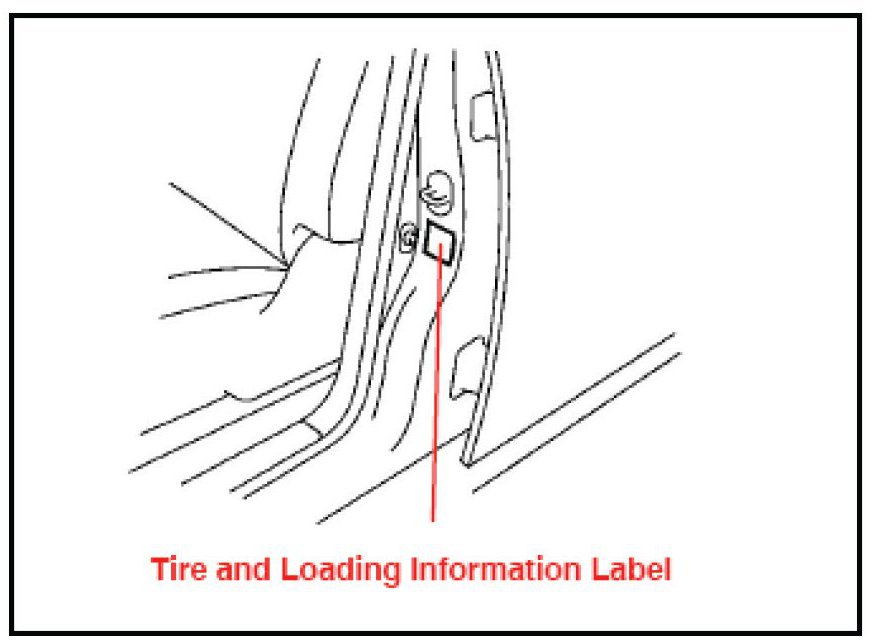 Tire and Loading Information Label