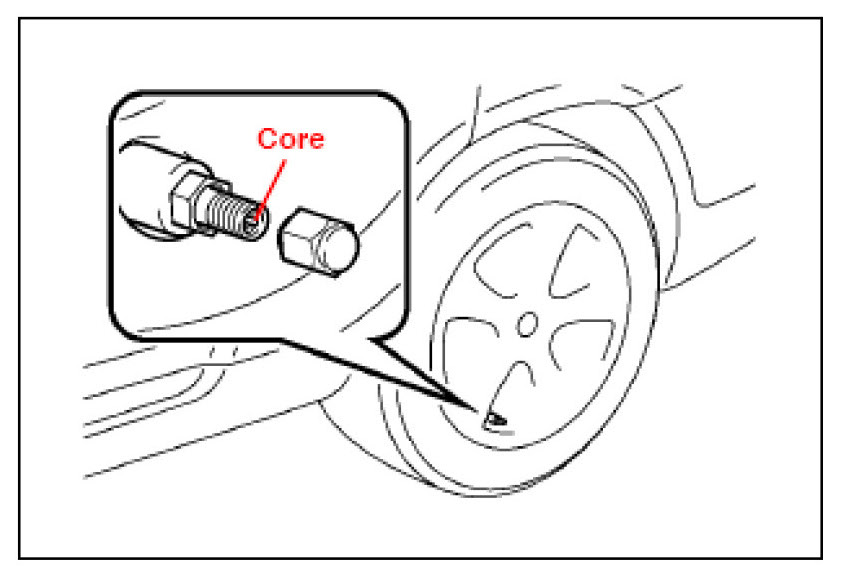 Core