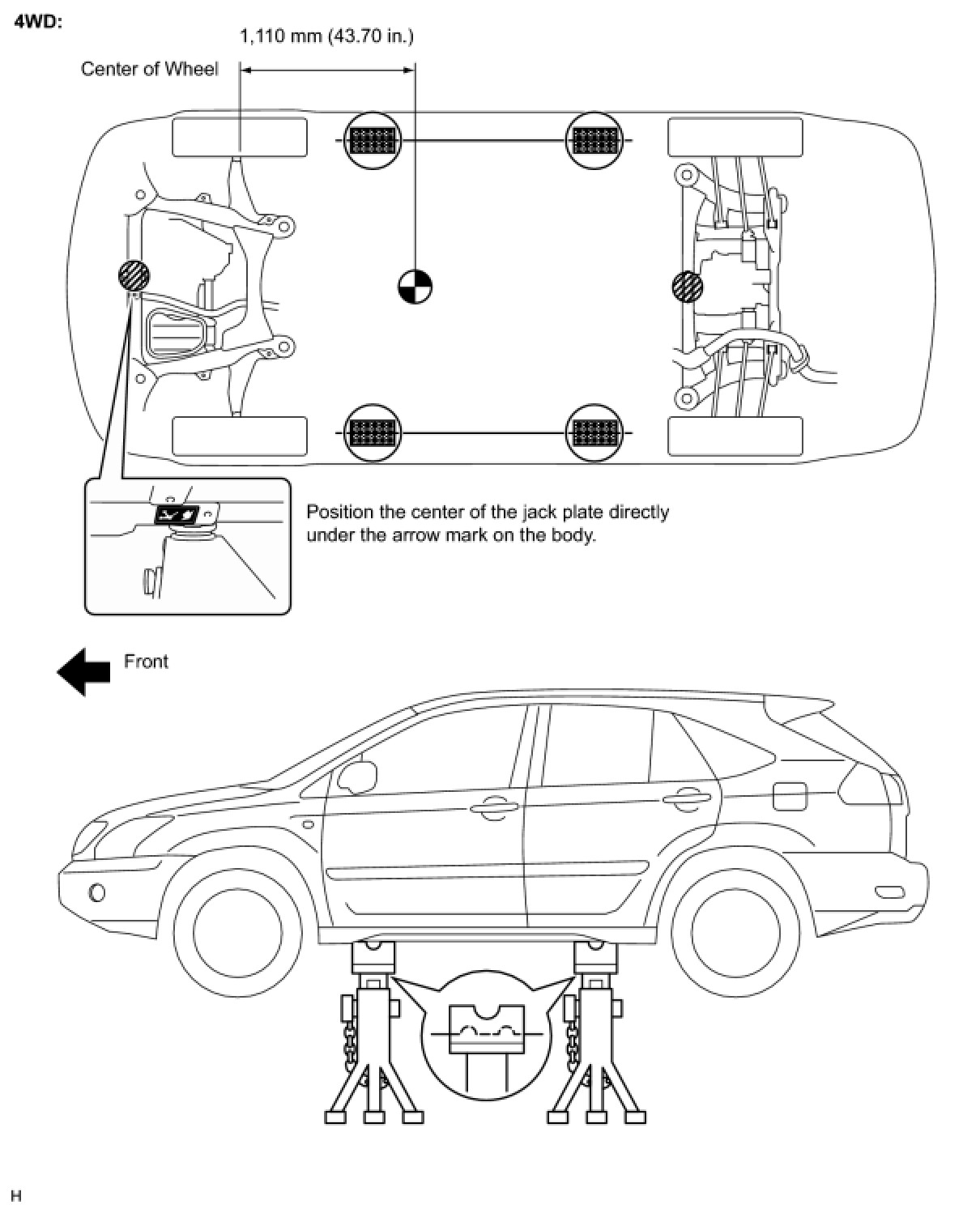 4WD:

1,110 mm (43.70 in.)

Center of Wheel

Position the center of the jack plate directly under the arrow mark on the body.

Front

H