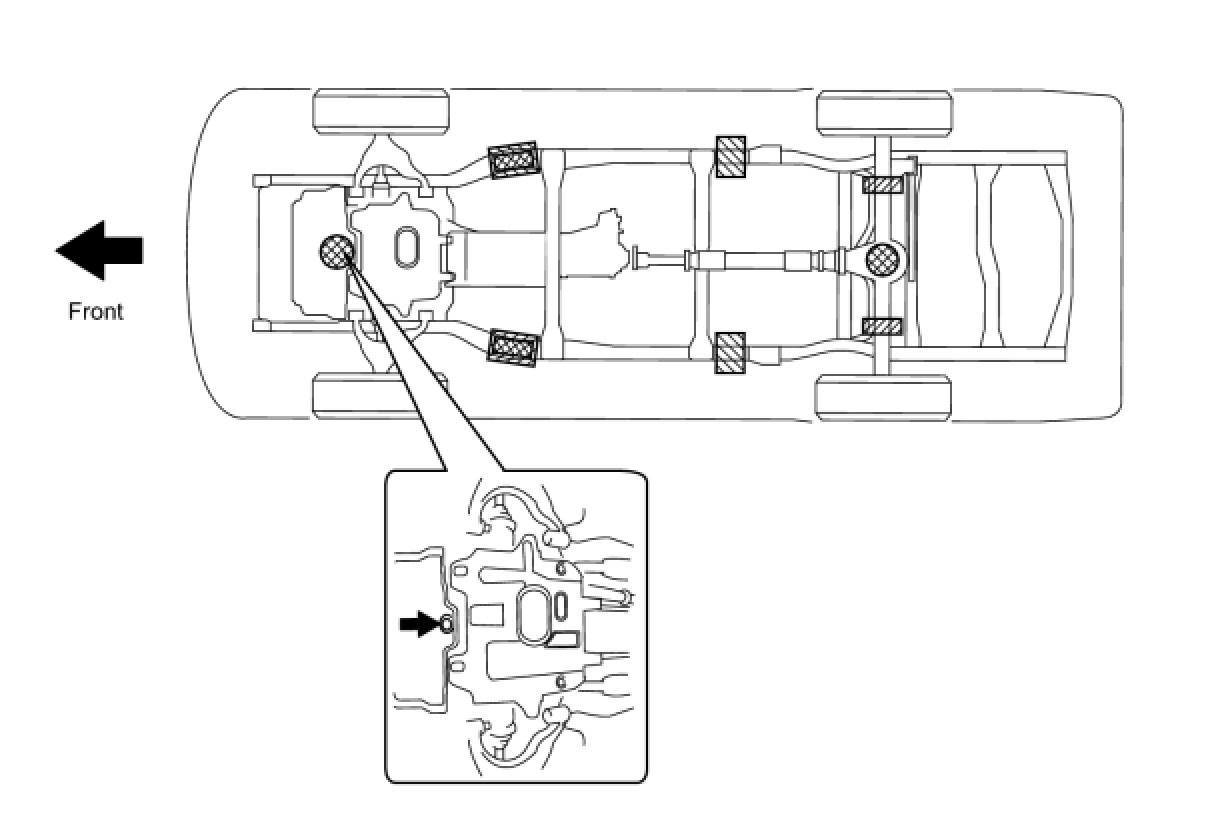 Front