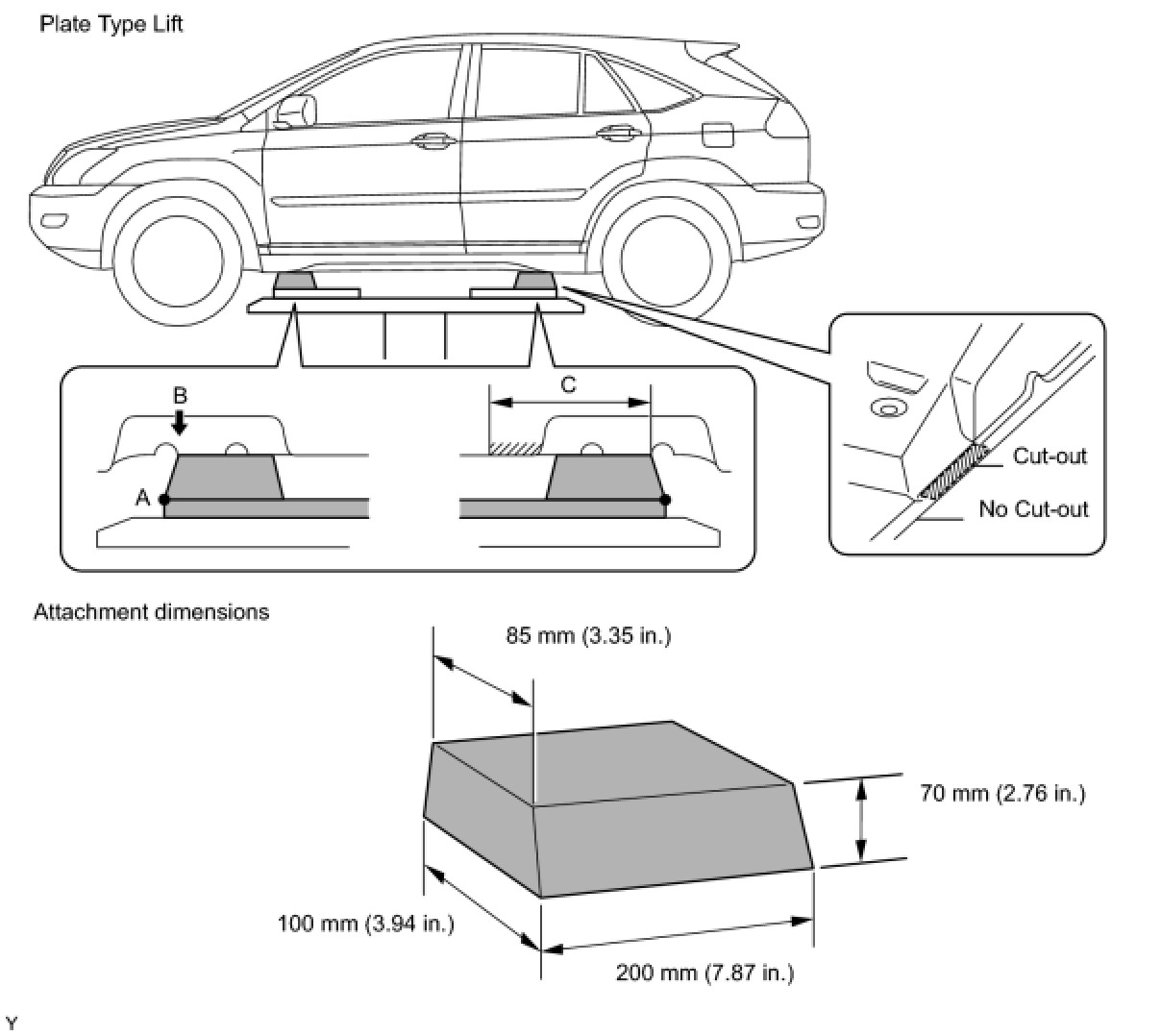 Plate Type Lift

B

A

C

Cut-out

No Cut-out

Attachment dimensions

85 mm (3.35 in.)

70 mm (2.76 in.)

100 mm (3.94 in.)

200 mm (7.87 in.)

Y