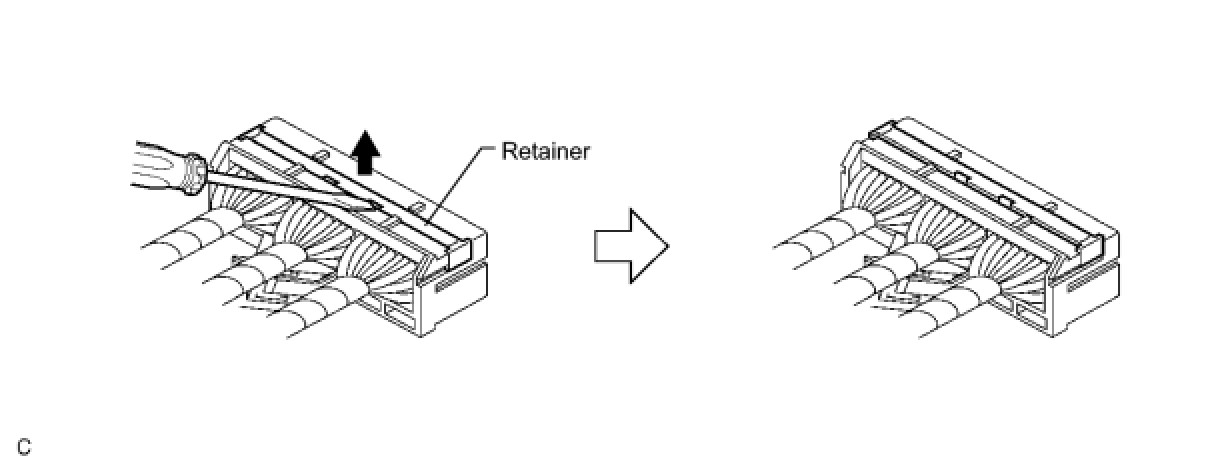 Retainer

C