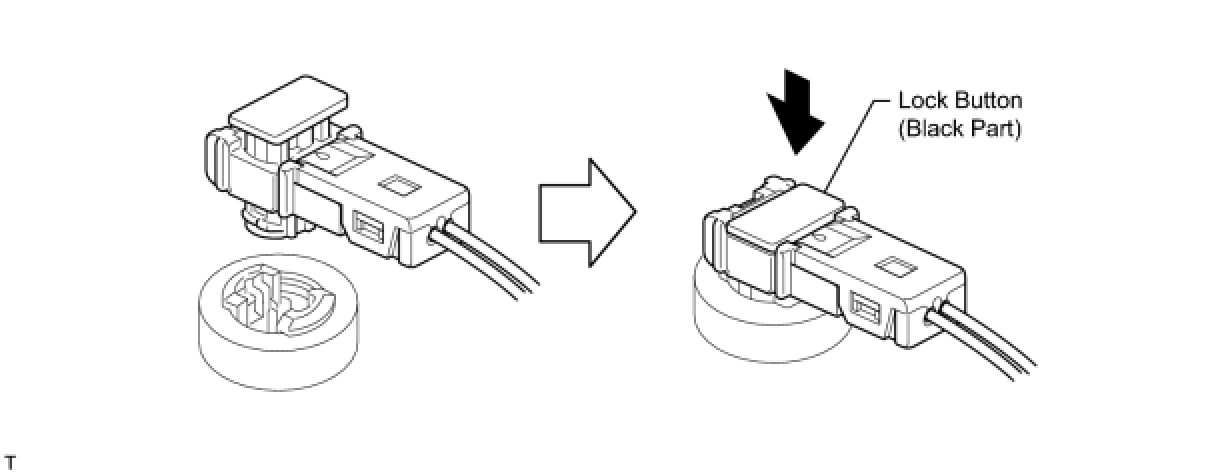 Lock Button
(Black Part)

T