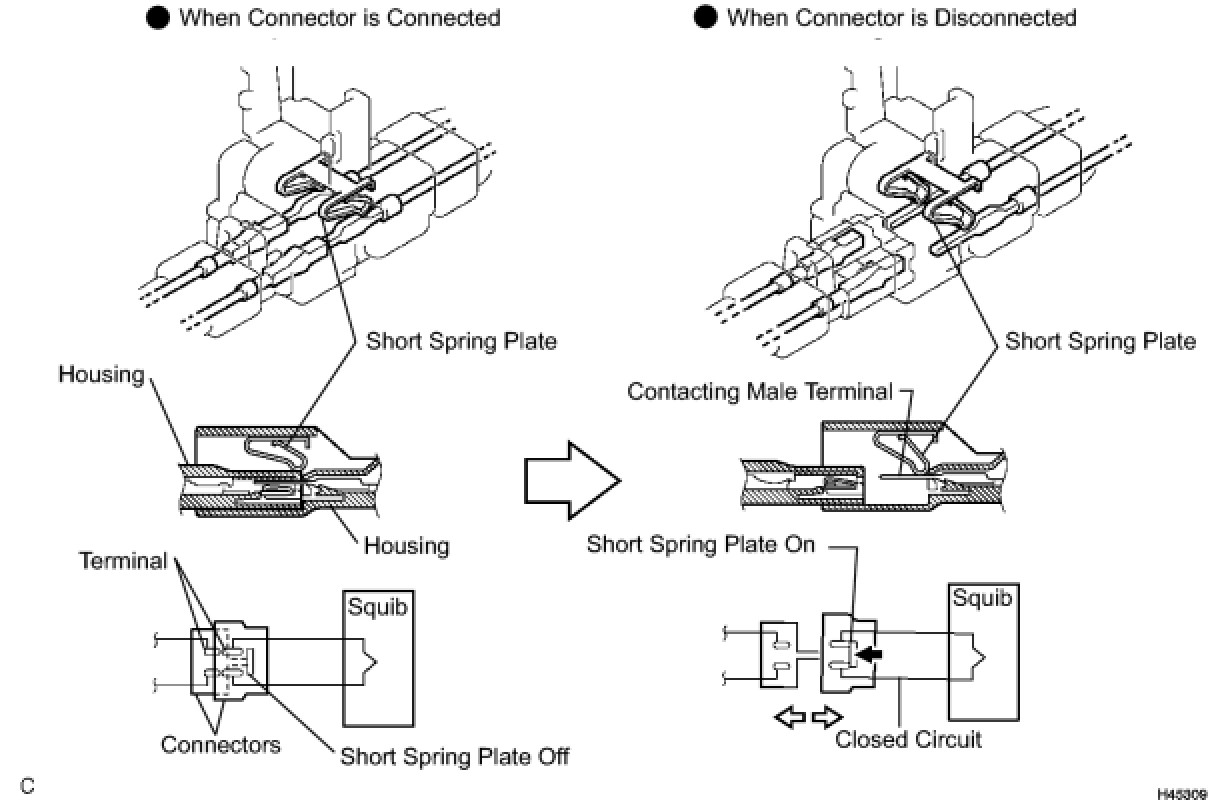 When Connector is Connected

Short Spring Plate

Housing

Housing

Terminal

Squib

Connectors

Short Spring Plate Off

When Connector is Disconnected

Short Spring Plate

Contacting Male Terminal

Short Spring Plate On

Squib

Closed Circuit

C

H45309