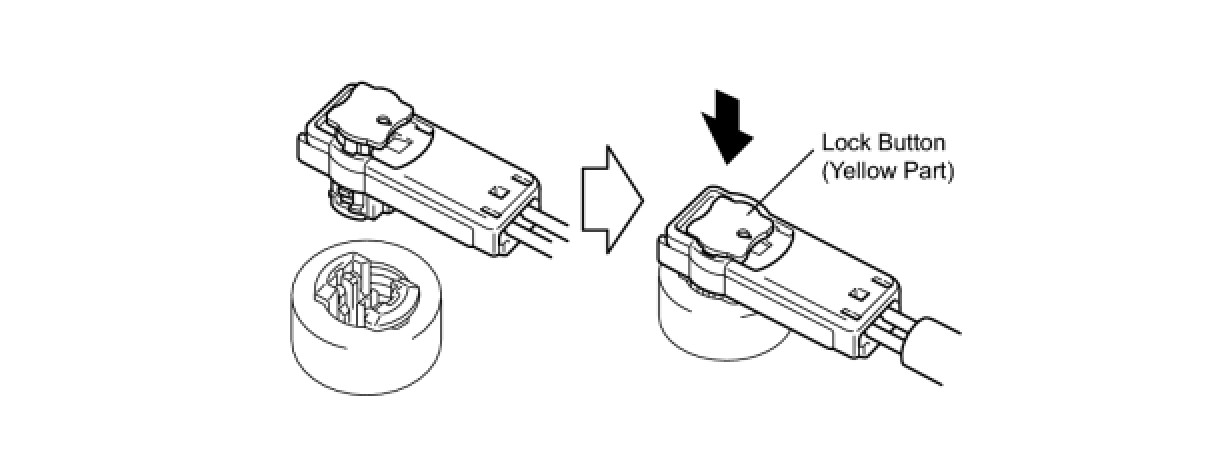 Lock Button
(Yellow Part)