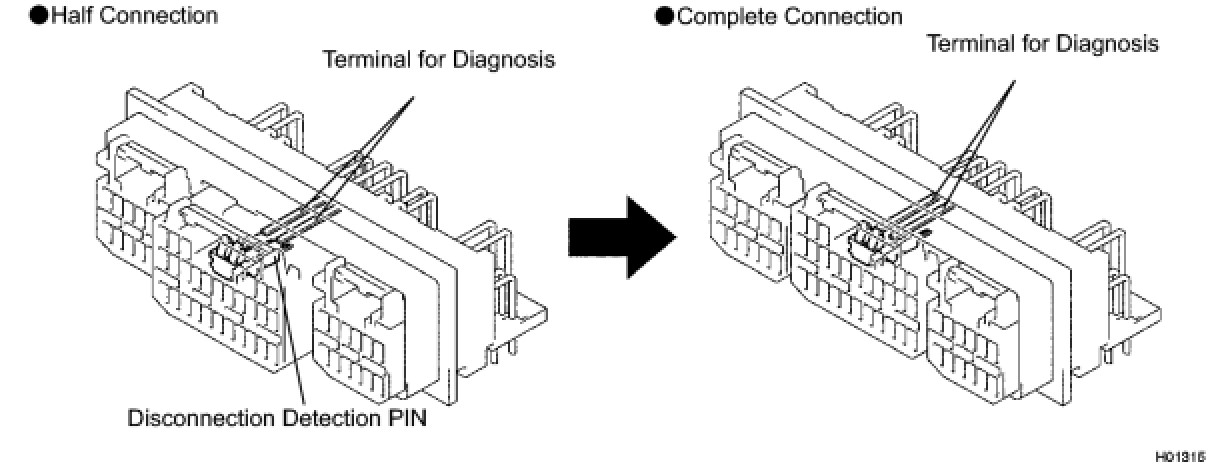 ●Half Connection

Terminal for Diagnosis

Disconnection Detection PIN

●Complete Connection

Terminal for Diagnosis

H01315