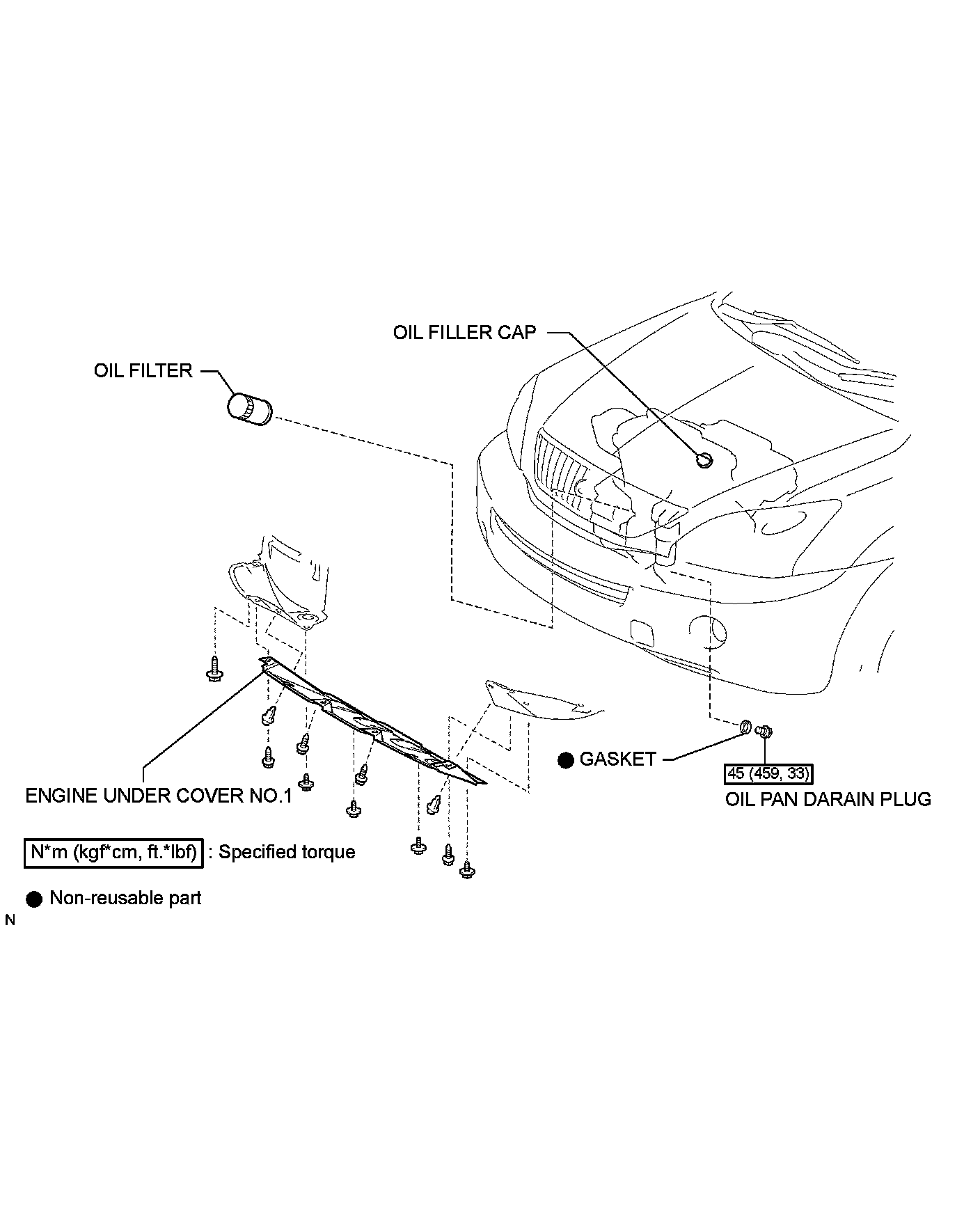 OIL FILLER CAP

OIL FILTER

● GASKET

45 (459, 33)

OIL PAN DARAIN PLUG

ENGINE UNDER COVER NO.1

N*m (kgf*cm, ft.*lbf) : Specified torque

● Non-reusable part

N