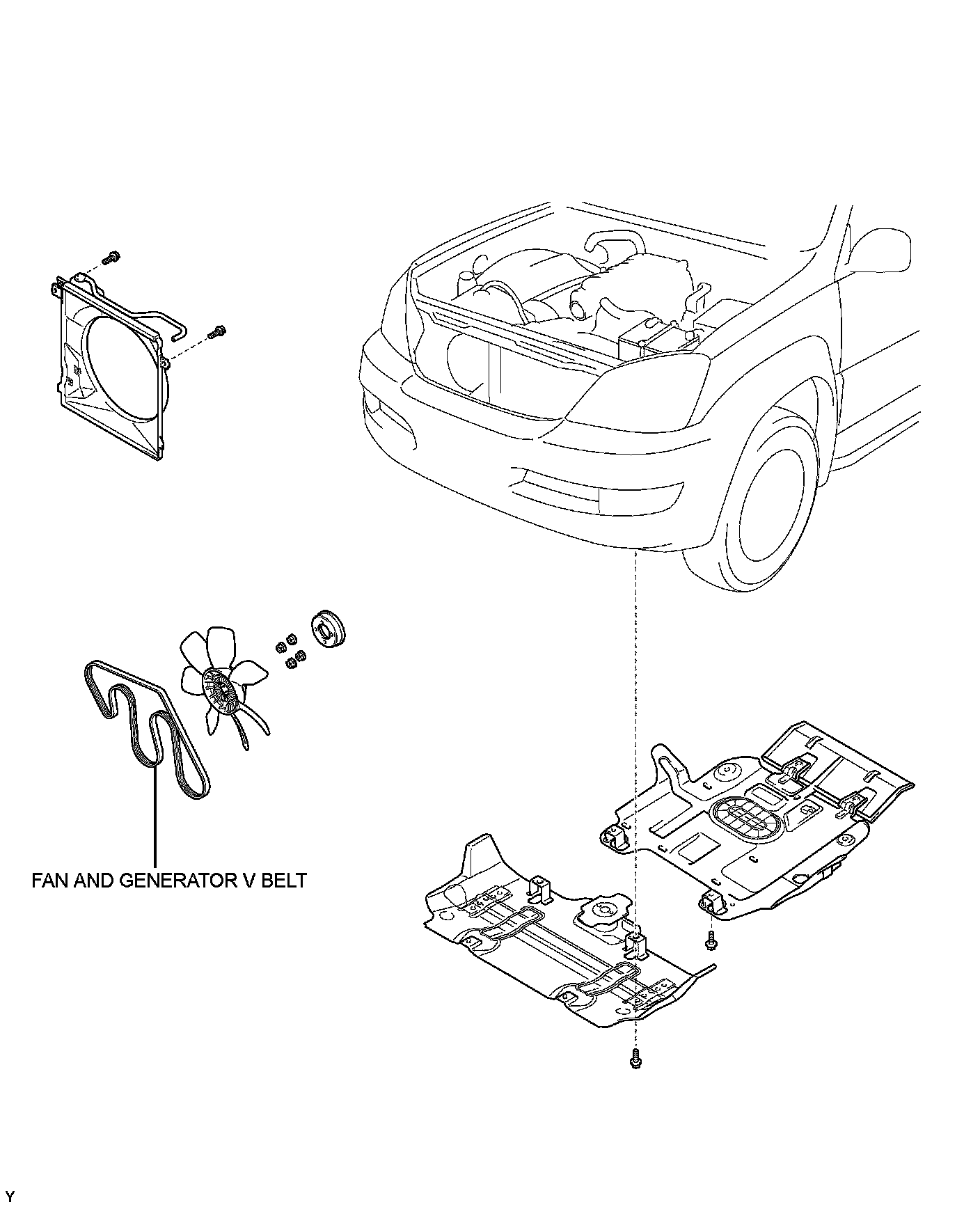 FAN AND GENERATOR V BELT

Y