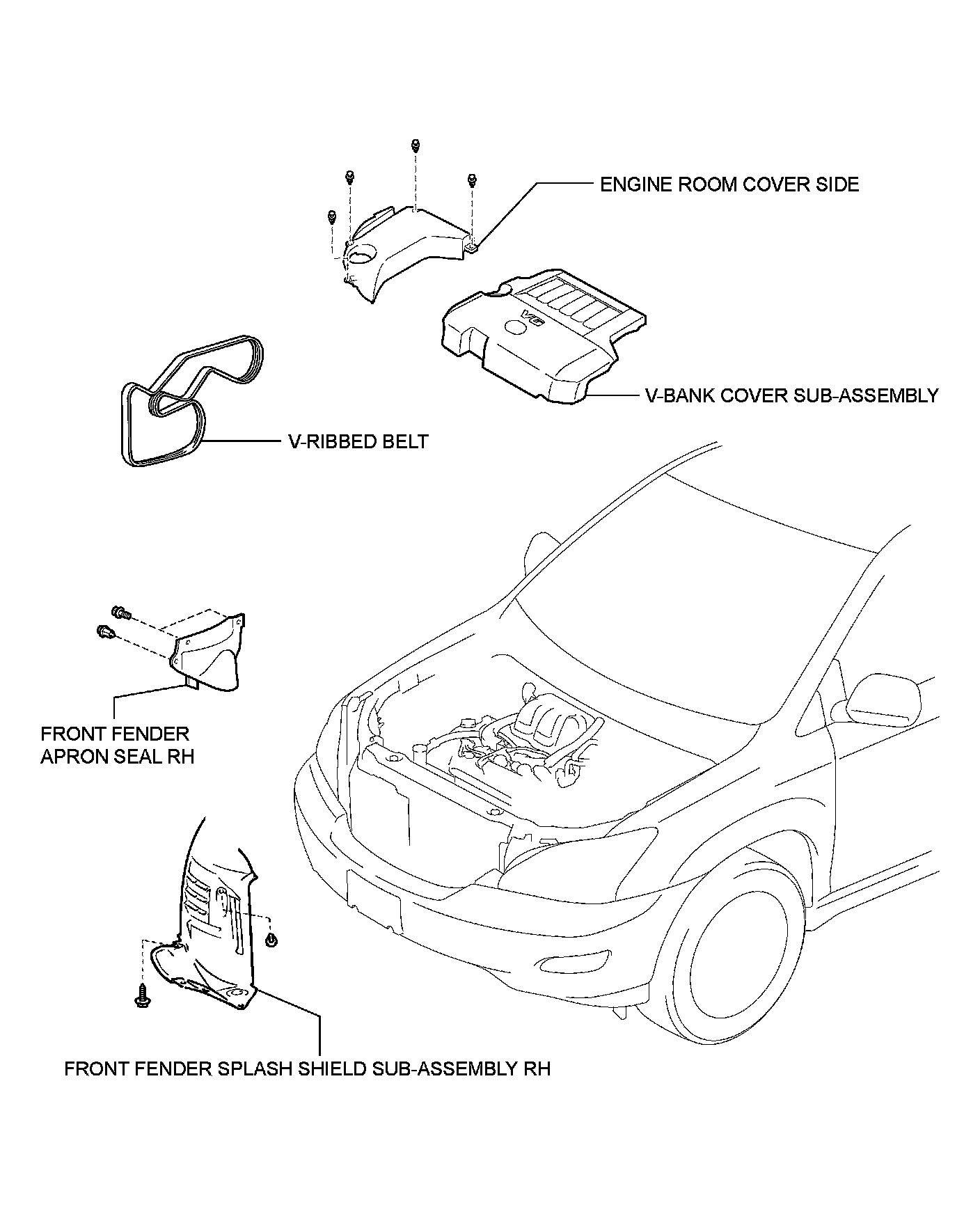 ENGINE ROOM COVER SIDE

V6

V-BANK COVER SUB-ASSEMBLY

V-RIBBED BELT

FRONT FENDER
APRON SEAL RH

FRONT FENDER SPLASH SHIELD SUB-ASSEMBLY RH