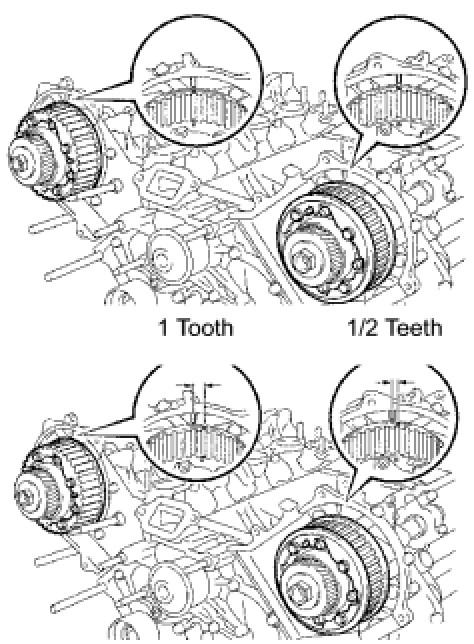 1 Tooth

1/2 Teeth