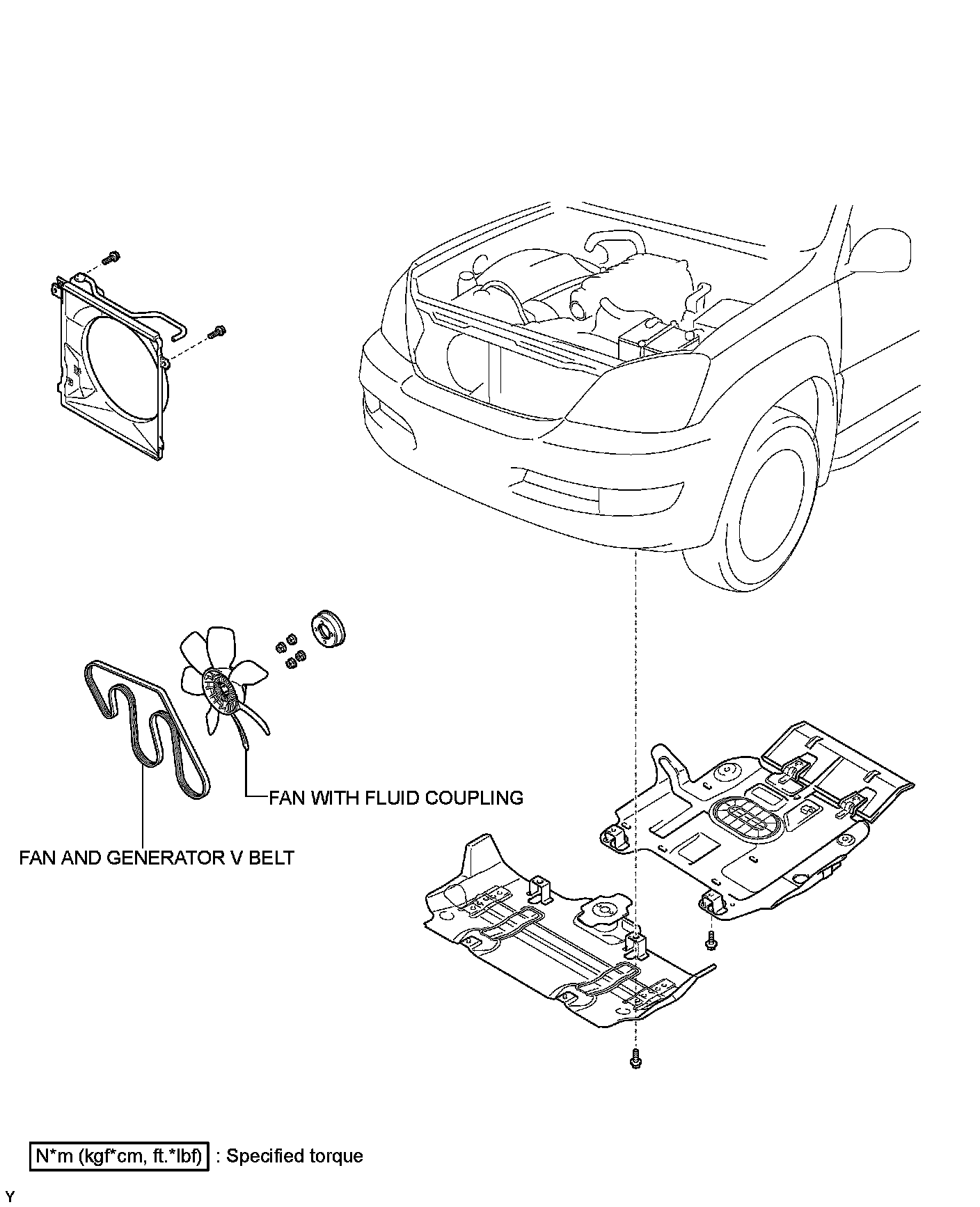 FAN WITH FLUID COUPLING

FAN AND GENERATOR V BELT

N*m (kgf*cm, ft.*lbf) : Specified torque

Y