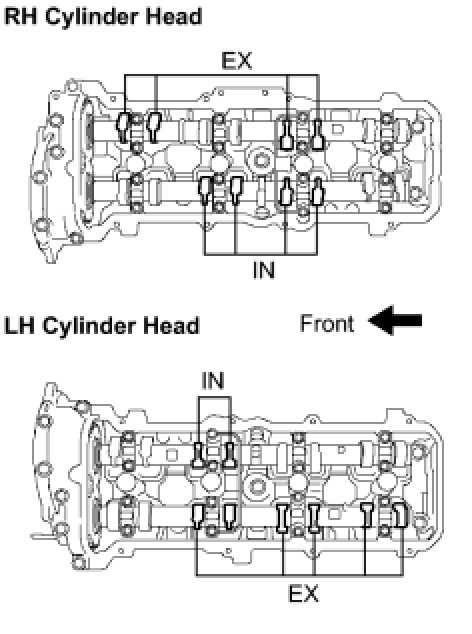 RH Cylinder Head

EX

IN

LH Cylinder Head

Front

IN

EX