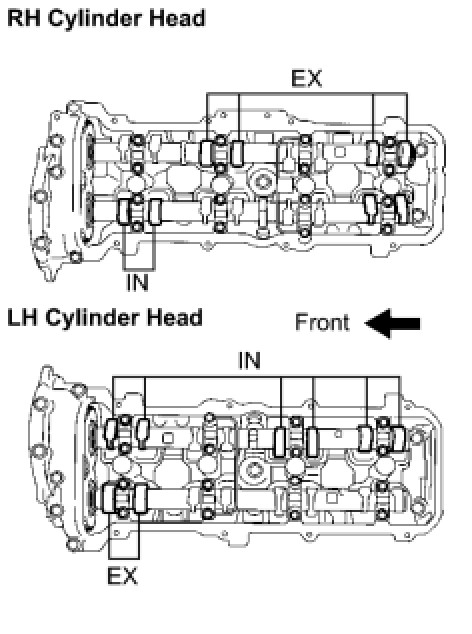 RH Cylinder Head

EX

IN

LH Cylinder Head

Front

IN

EX