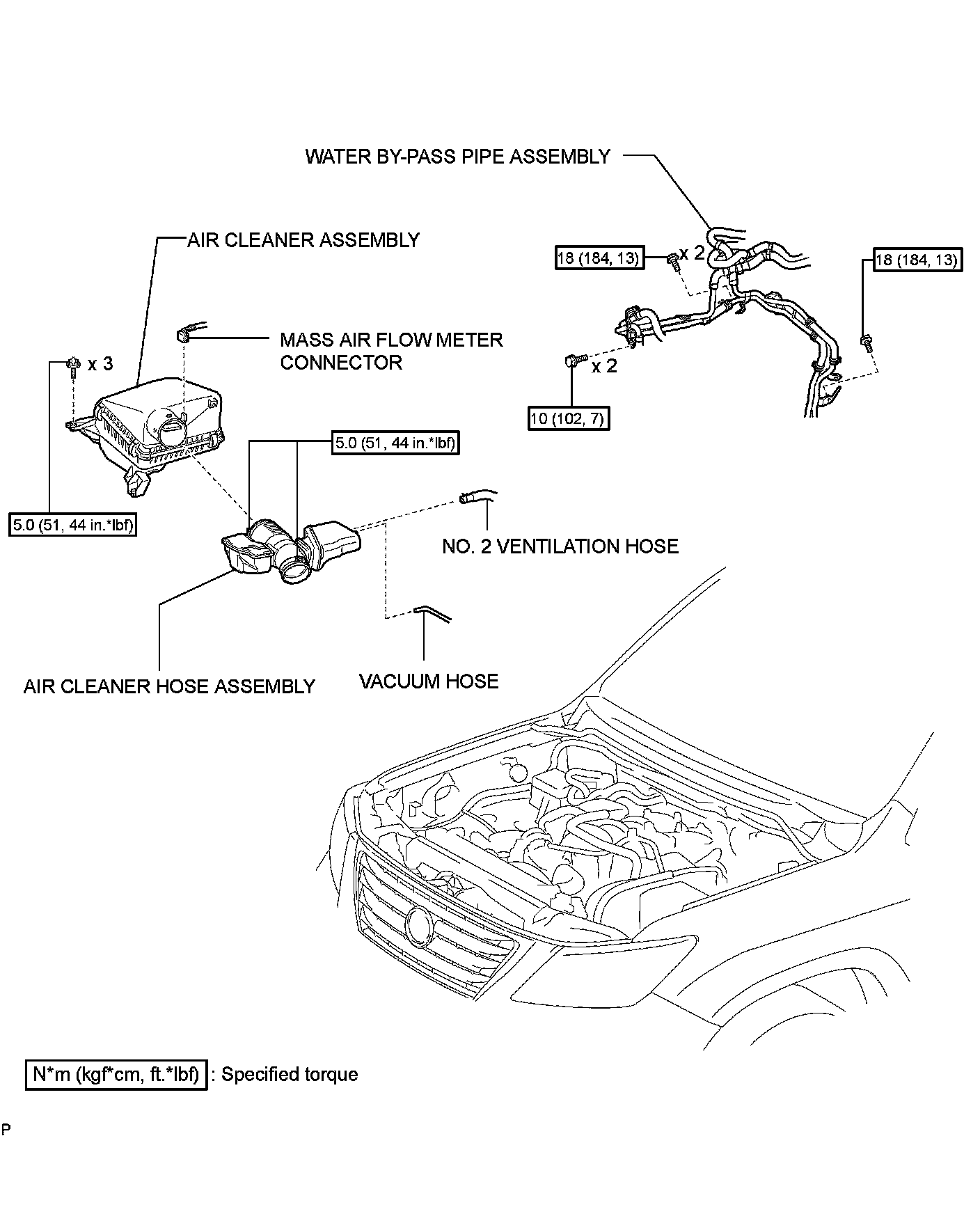 WATER BY-PASS PIPE ASSEMBLY

AIR CLEANER ASSEMBLY

18 (184, 13)

x 2

18 (184, 13)

MASS AIR FLOW METER CONNECTOR

x 3

x 2

10 (102, 7)

5.0 (51, 44 in.*lbf)

5.0 (51, 44 in.*lbf)

NO. 2 VENTILATION HOSE

AIR CLEANER HOSE ASSEMBLY

VACUUM HOSE

N*m (kgf*cm, ft.*lbf) : Specified torque

P