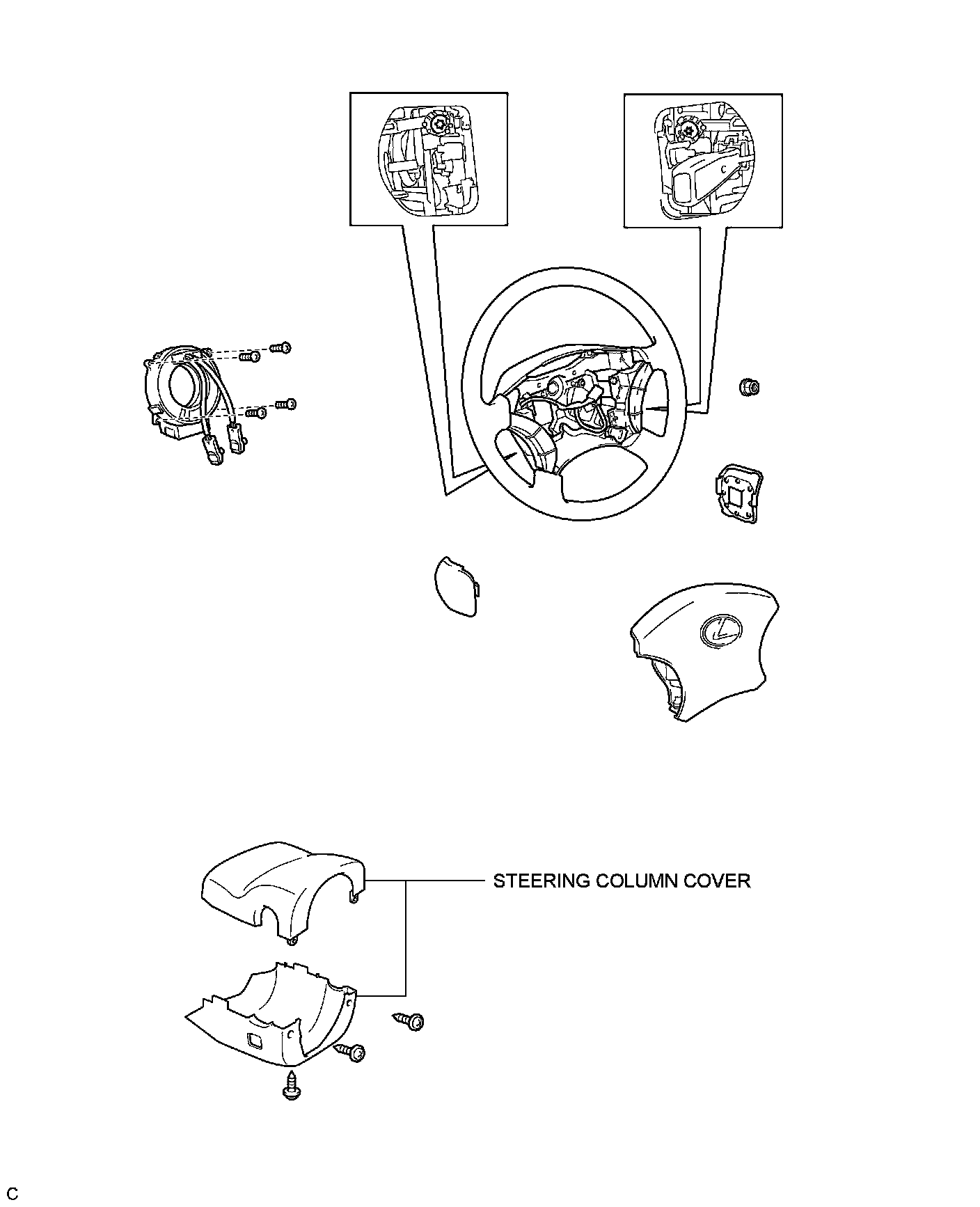 STEERING COLUMN COVER

C