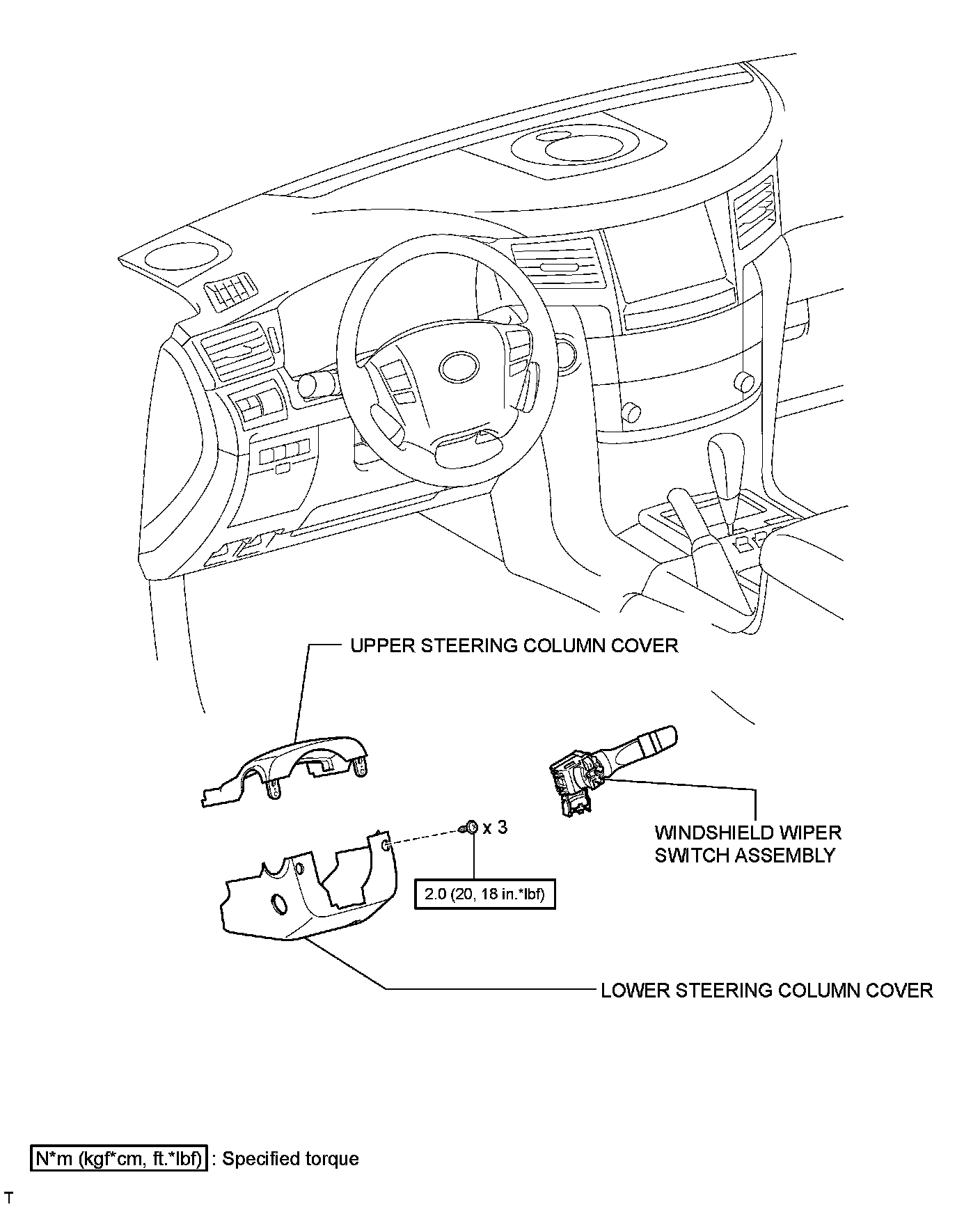 UPPER STEERING COLUMN COVER

x 3

WINDSHIELD WIPER SWITCH ASSEMBLY

2.0 (20, 18 in.*lbf)

LOWER STEERING COLUMN COVER

N*m (kgf*cm, ft.*lbf) : Specified torque

T