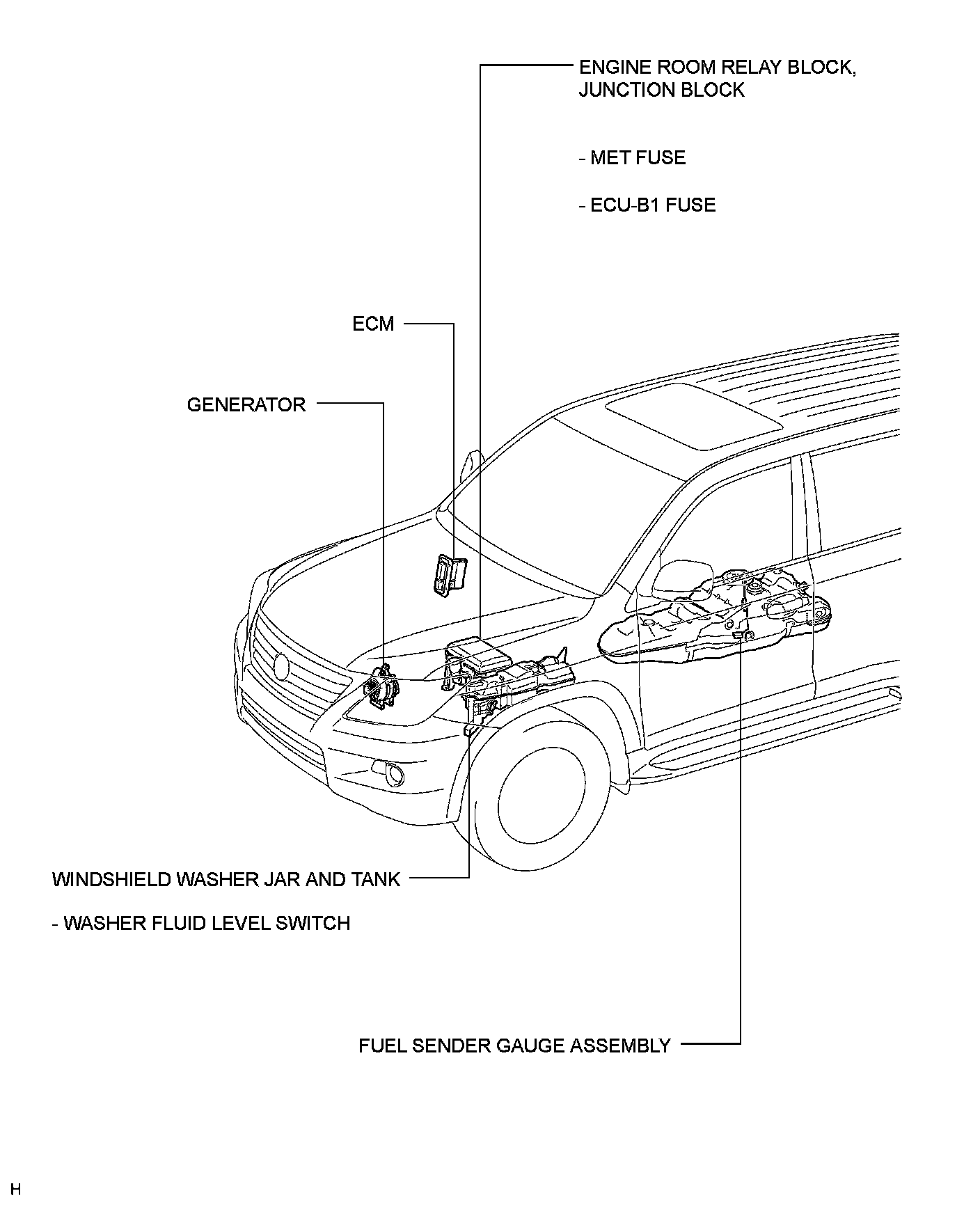 ENGINE ROOM RELAY BLOCK, JUNCTION BLOCK

- MET FUSE

- ECU-B1 FUSE

ECM

GENERATOR

WINDSHIELD WASHER JAR AND TANK

- WASHER FLUID LEVEL SWITCH

FUEL SENDER GAUGE ASSEMBLY

H