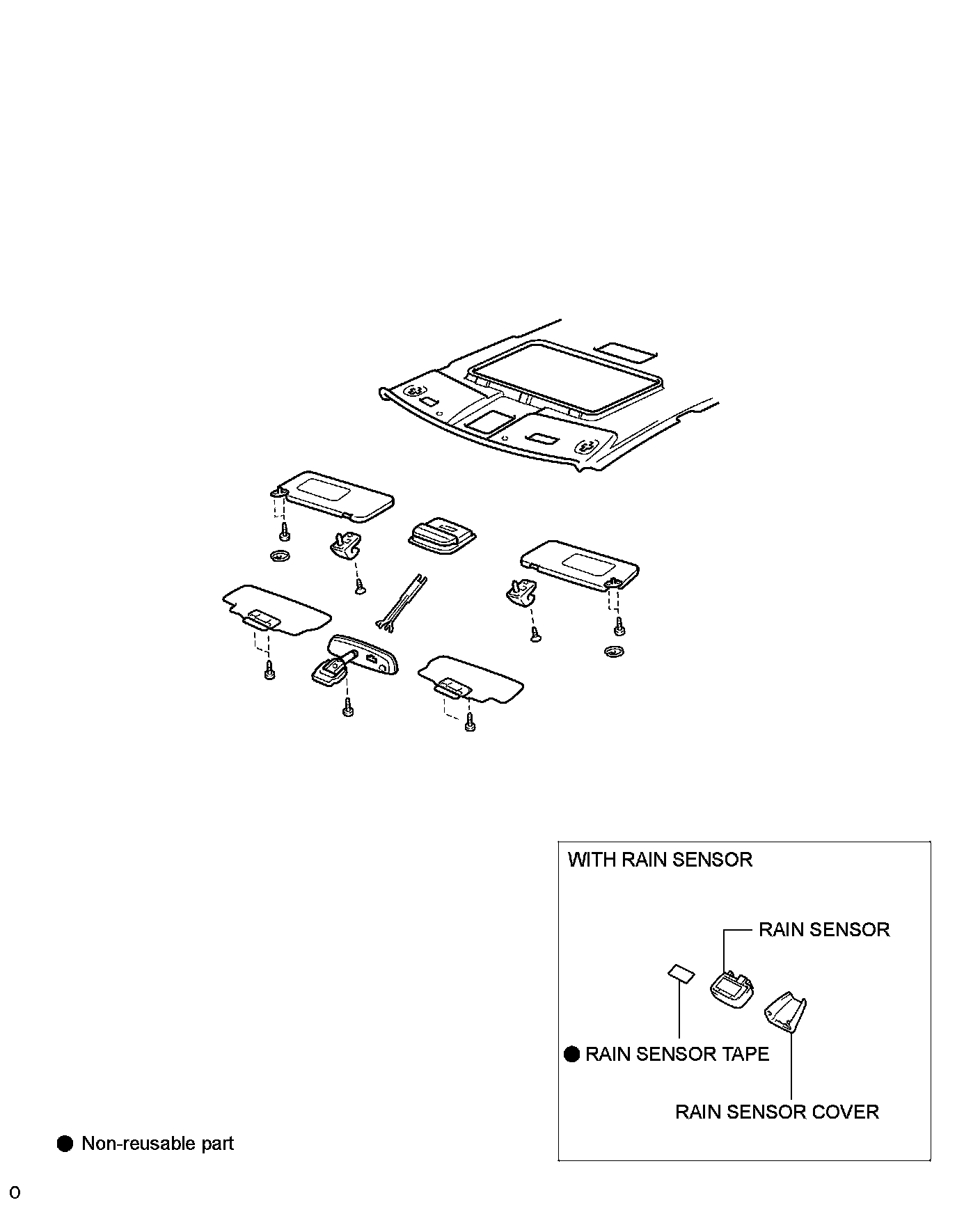 WITH RAIN SENSOR

RAIN SENSOR

● RAIN SENSOR TAPE

RAIN SENSOR COVER

● Non-reusable part

O